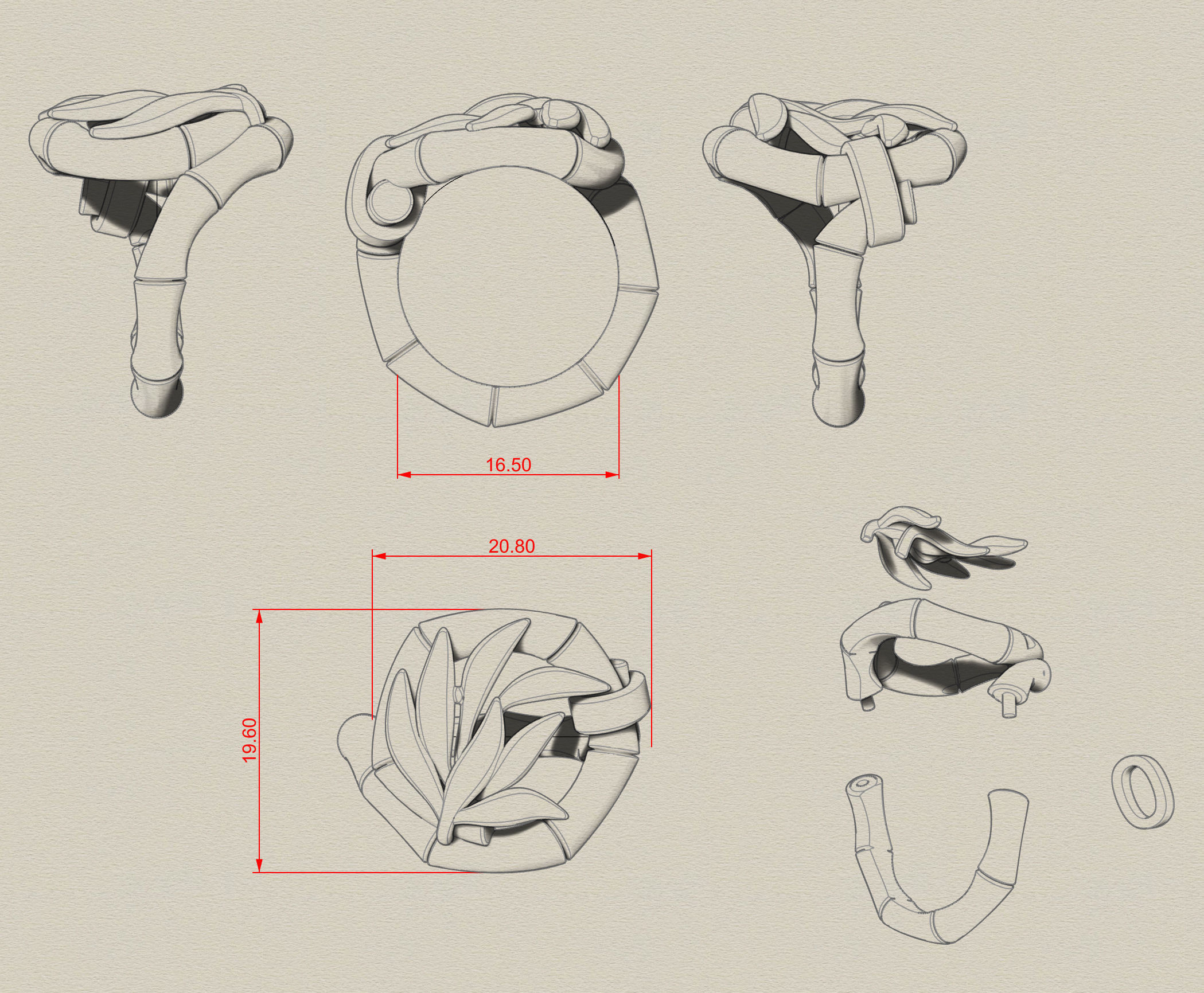 16.50

20.80

19.60