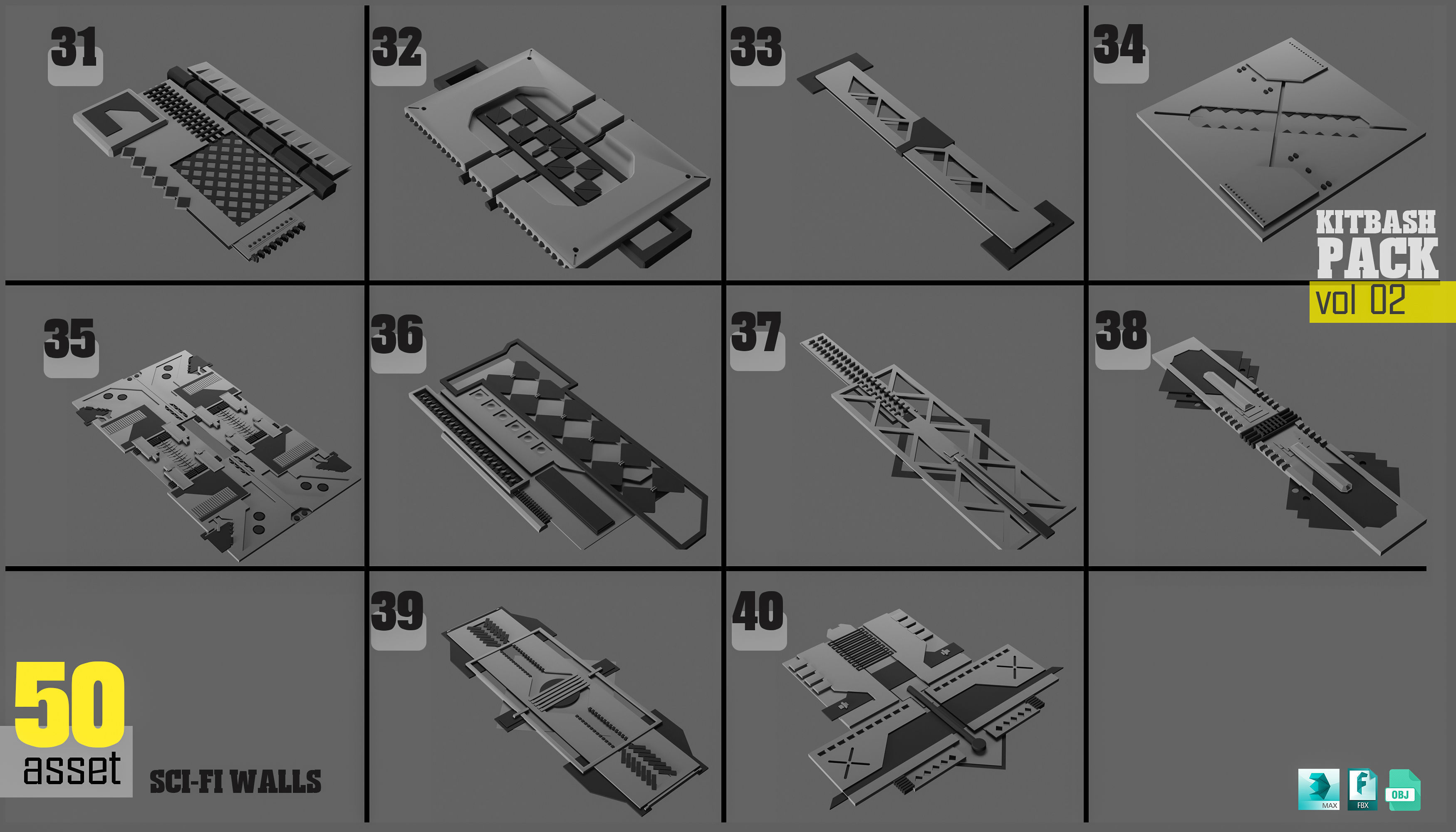 31

32

33

34

KITBASH PACK vol 02

35

36

37

38

39

40

50 asset

SCI-FI WALLS

MAX

FBX

OBJ