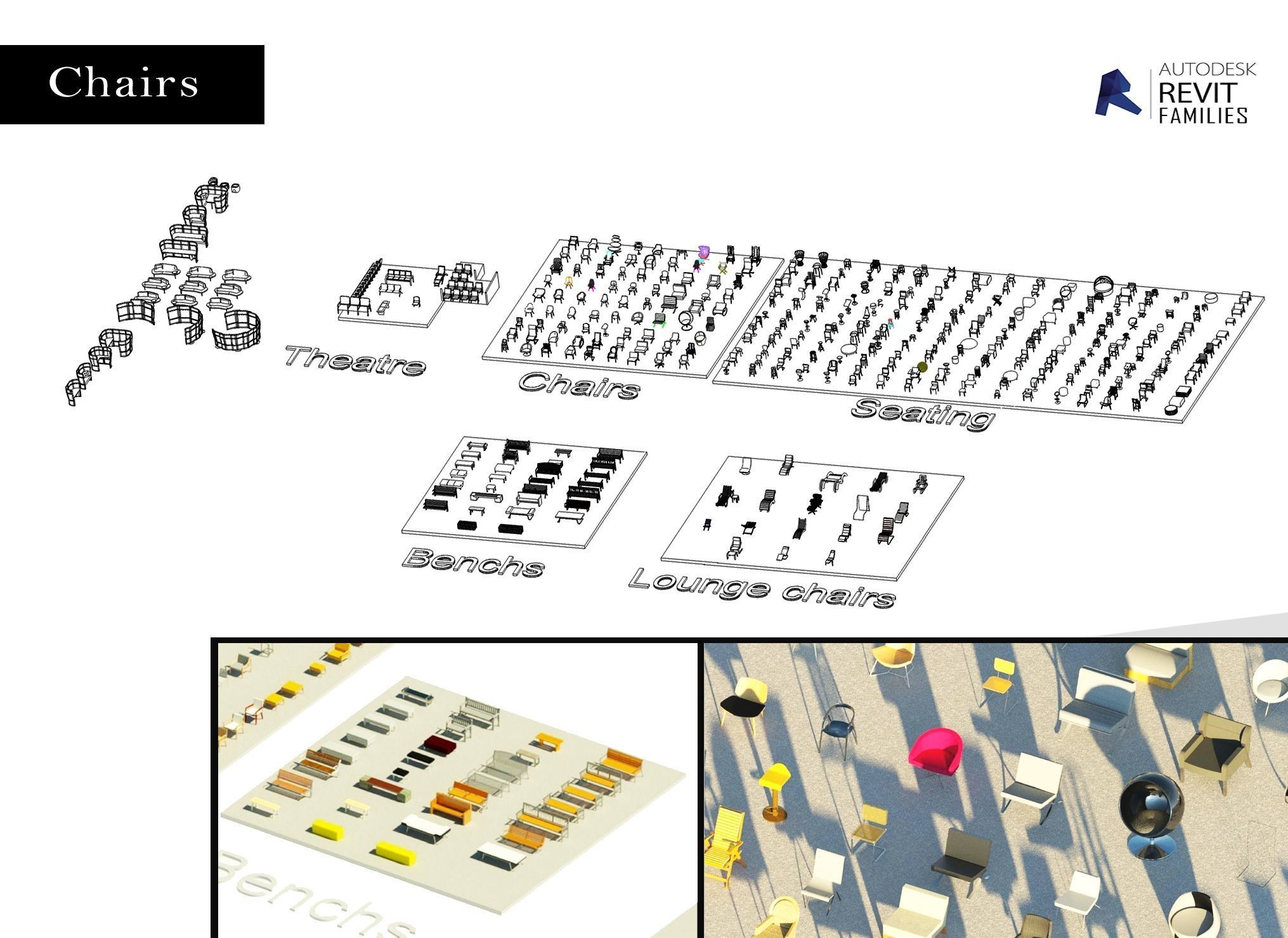 Chairs

AUTODESK
REVIT
FAMILIES

Theatre

Chairs

Seating

Benchs

Lounge chairs

Benchs