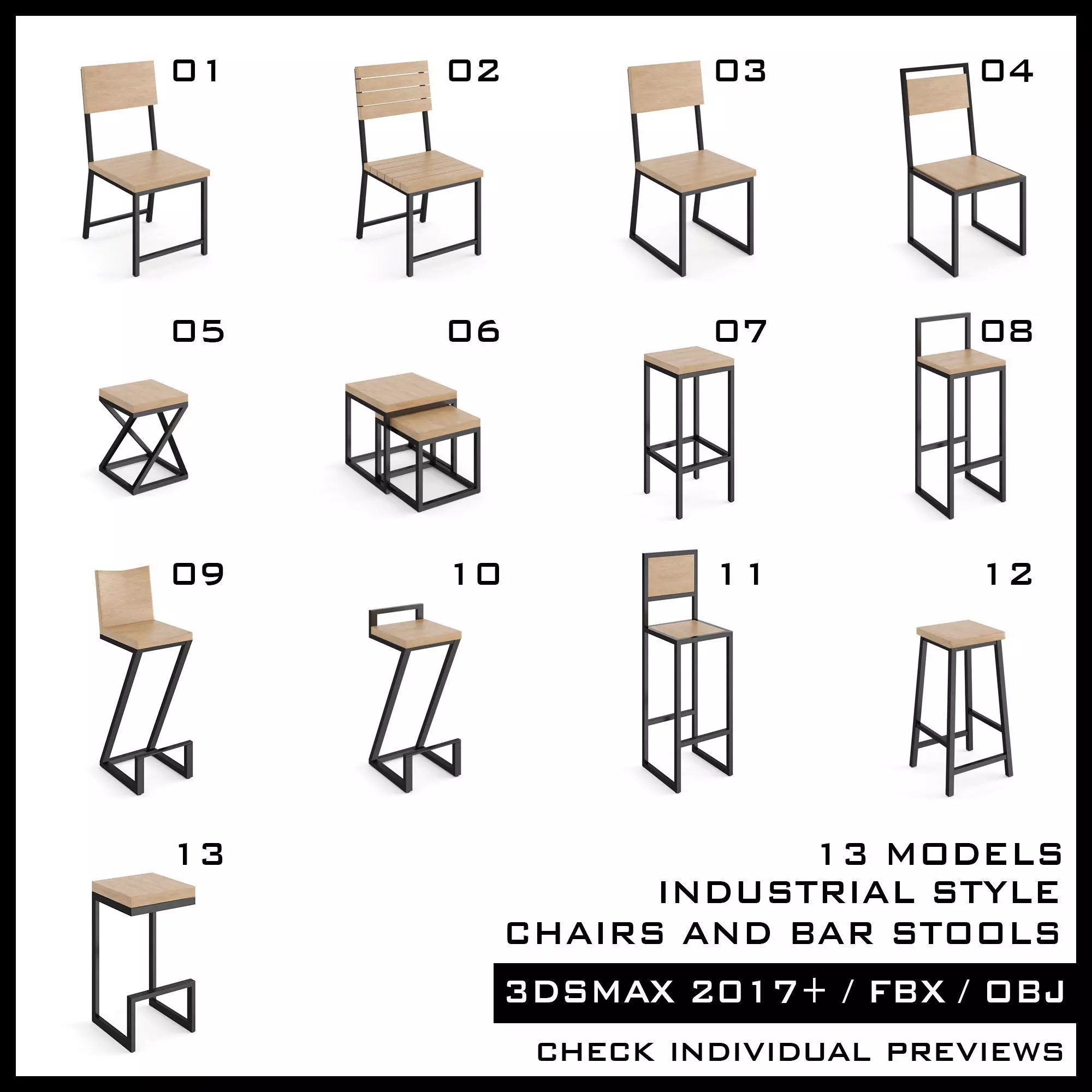 01

02

03

04

05

06

07

08

09

10

11

12

13

13 MODELS
INDUSTRIAL STYLE
CHAIRS AND BAR STOOLS

3DSMAX 2017+ / FBX / OBJ

CHECK INDIVIDUAL PREVIEWS