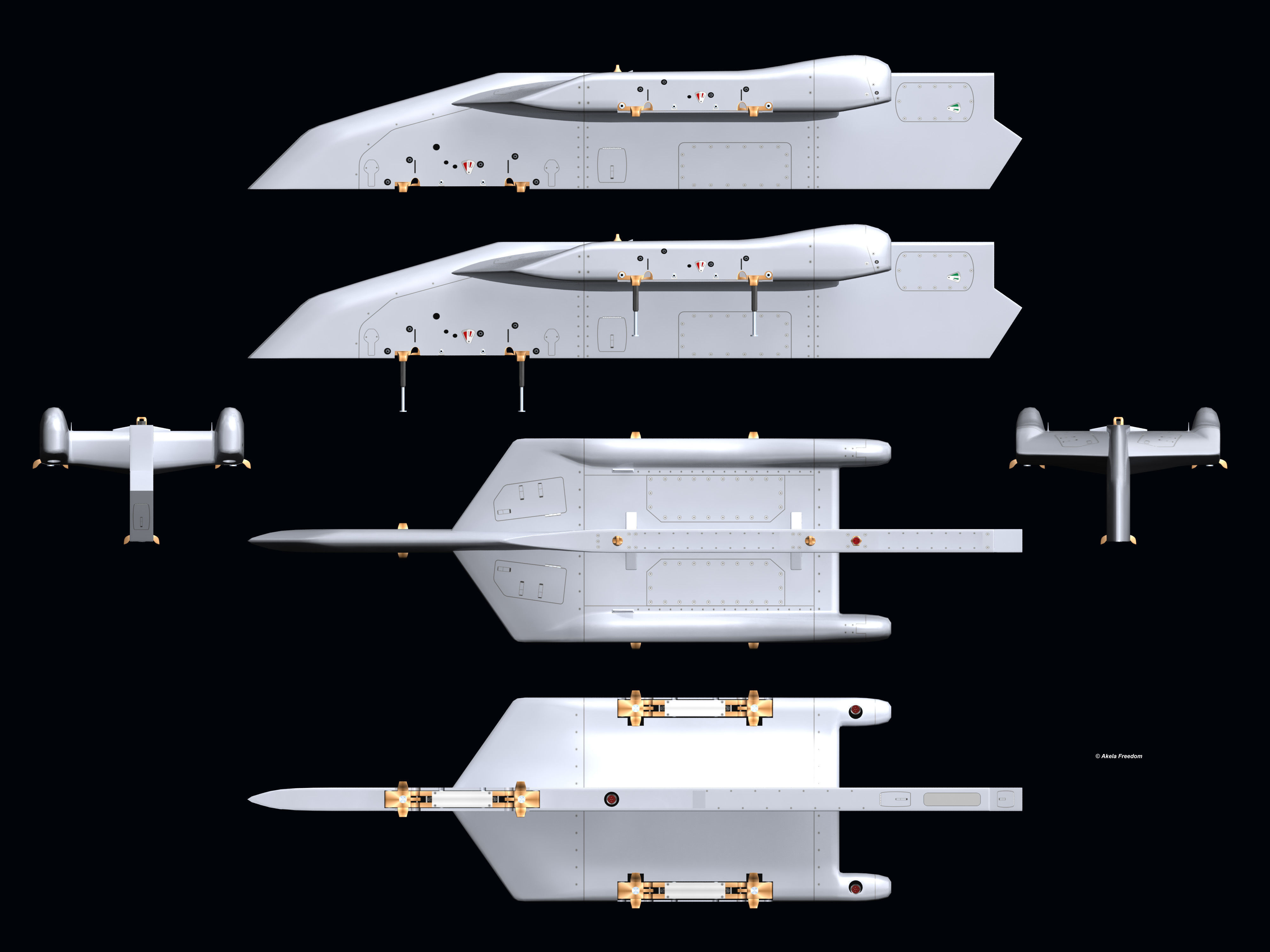 © Akela Freedom