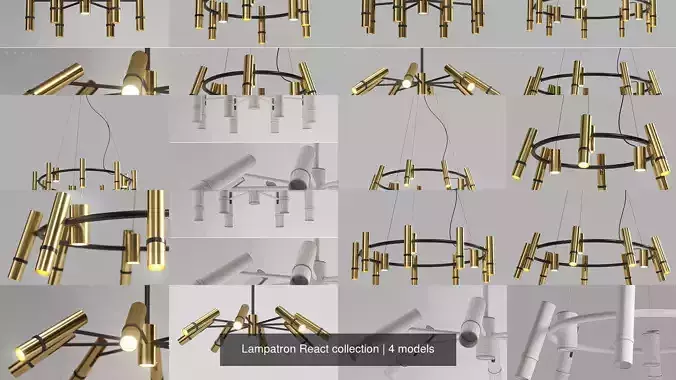 Lampatron React collection | 4 models