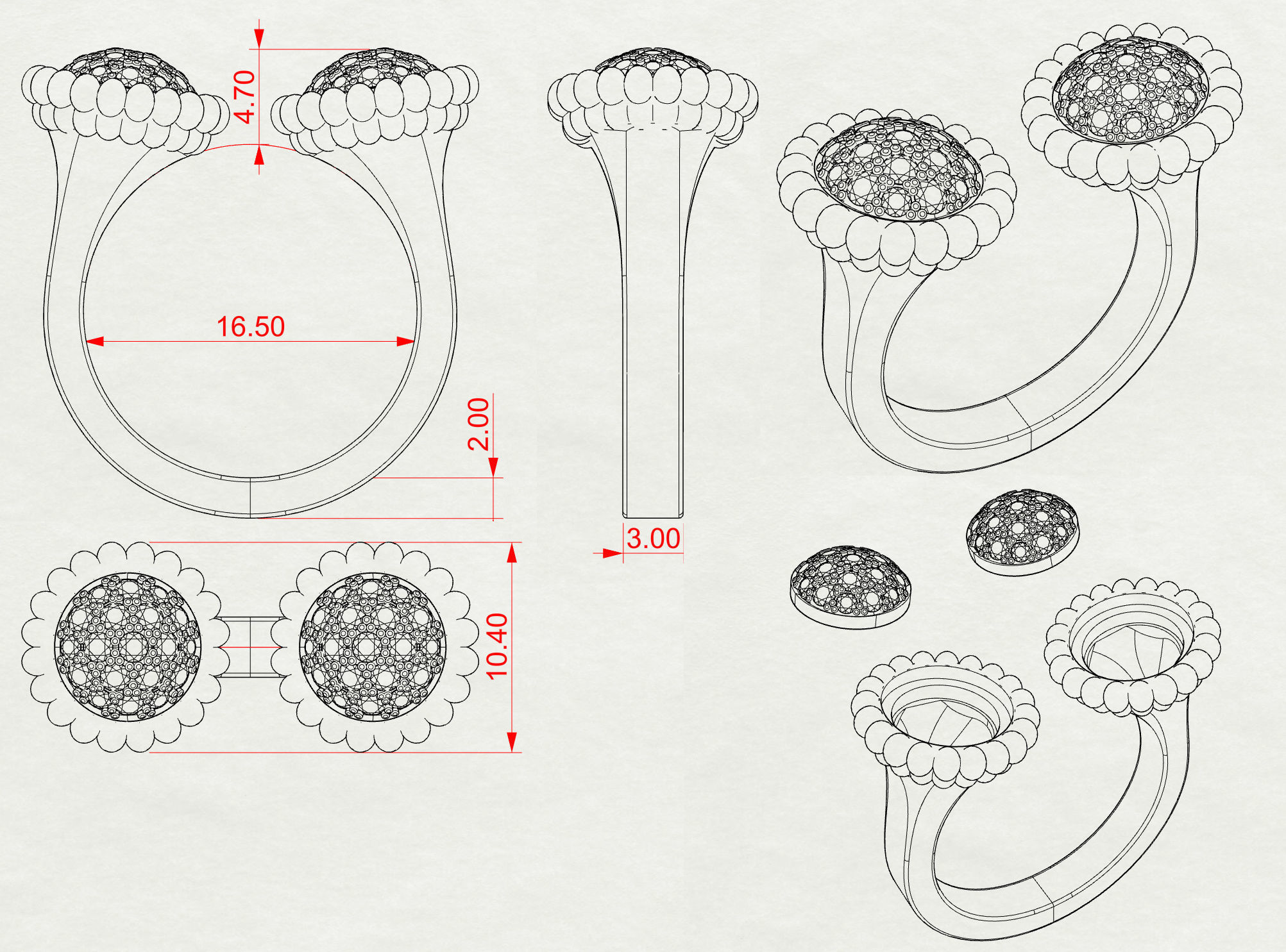 4.70

16.50

2.00

3.00

10.40