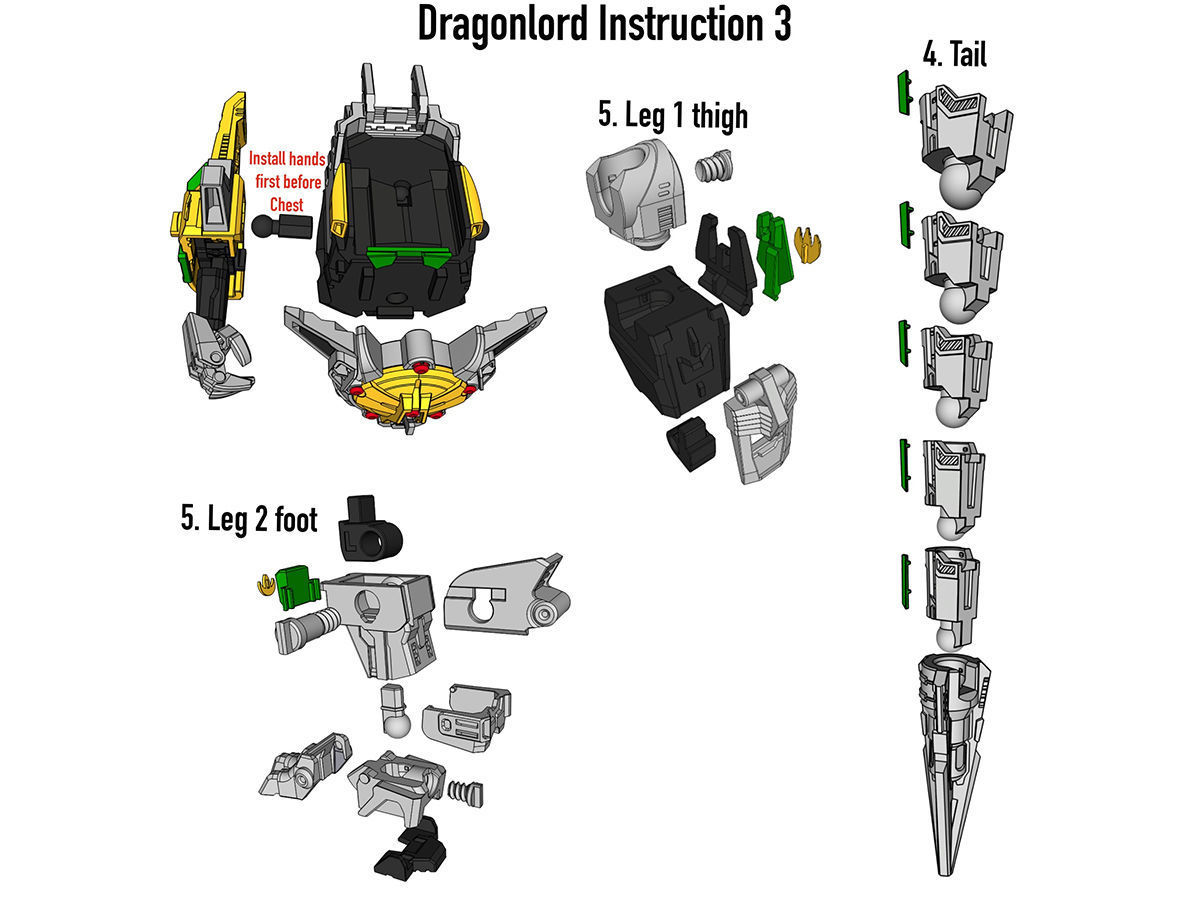 Dragonlord Instruction 3

Install hands first before Chest

5. Leg 1 thigh

4. Tail

5. Leg 2 foot