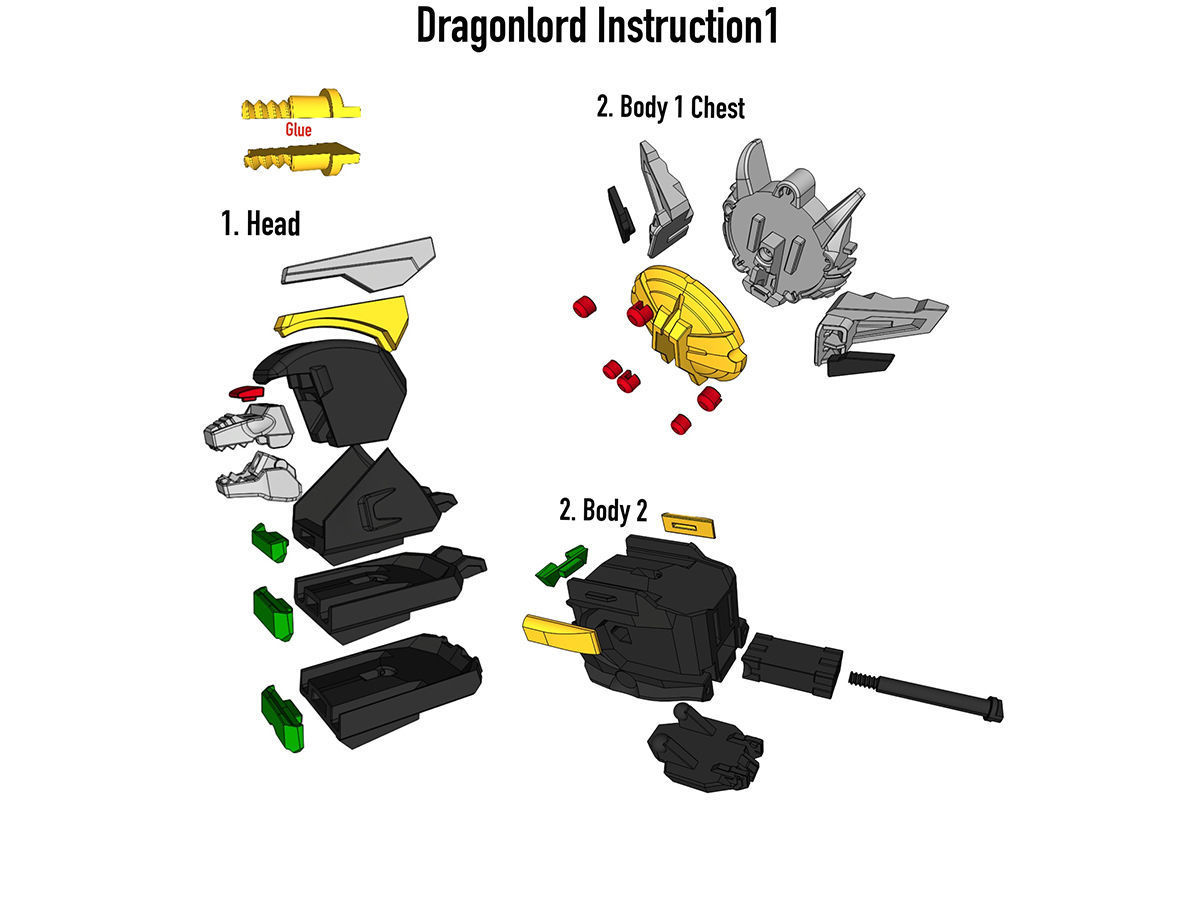 Dragonlord Instruction1

Glue

1. Head

2. Body 1 Chest

2. Body 2