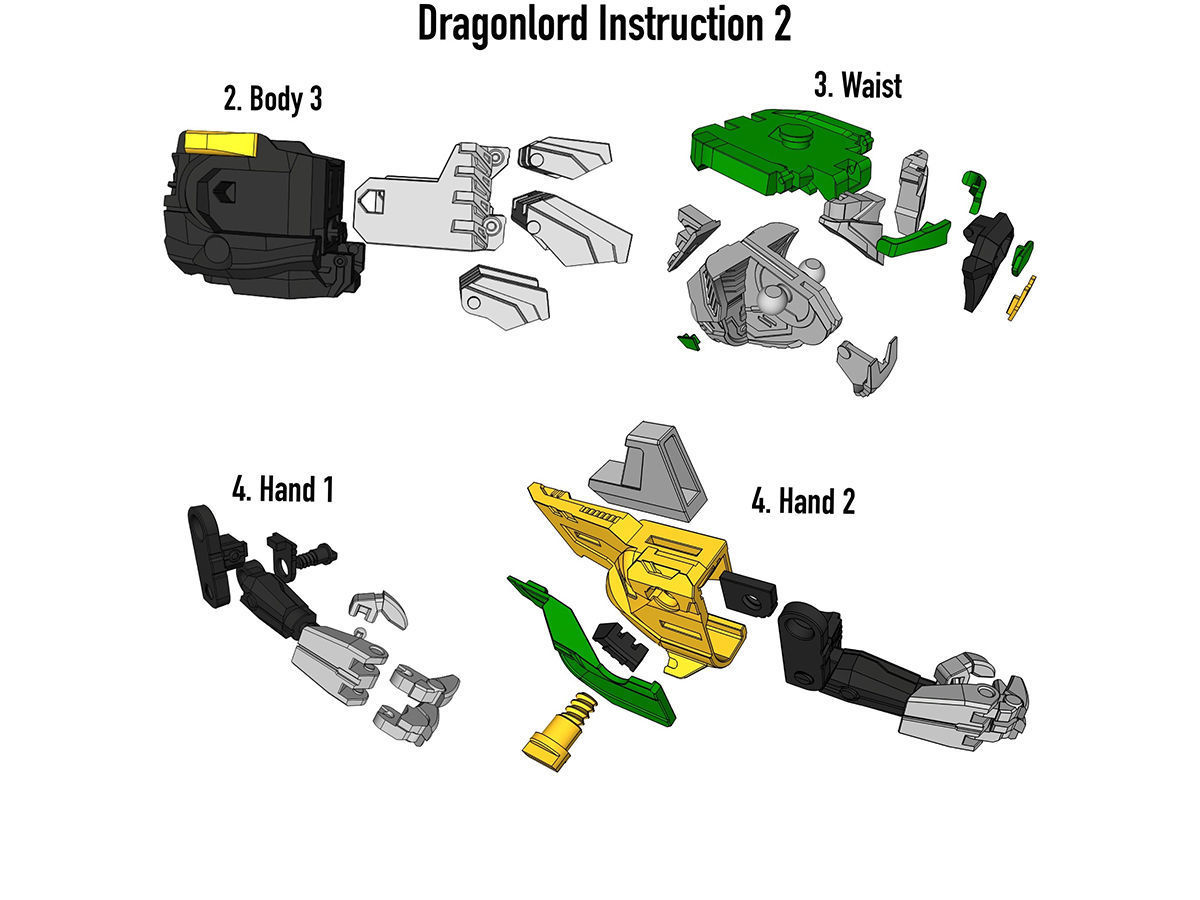 Dragonlord Instruction 2

2. Body 3

3. Waist

4. Hand 1

4. Hand 2