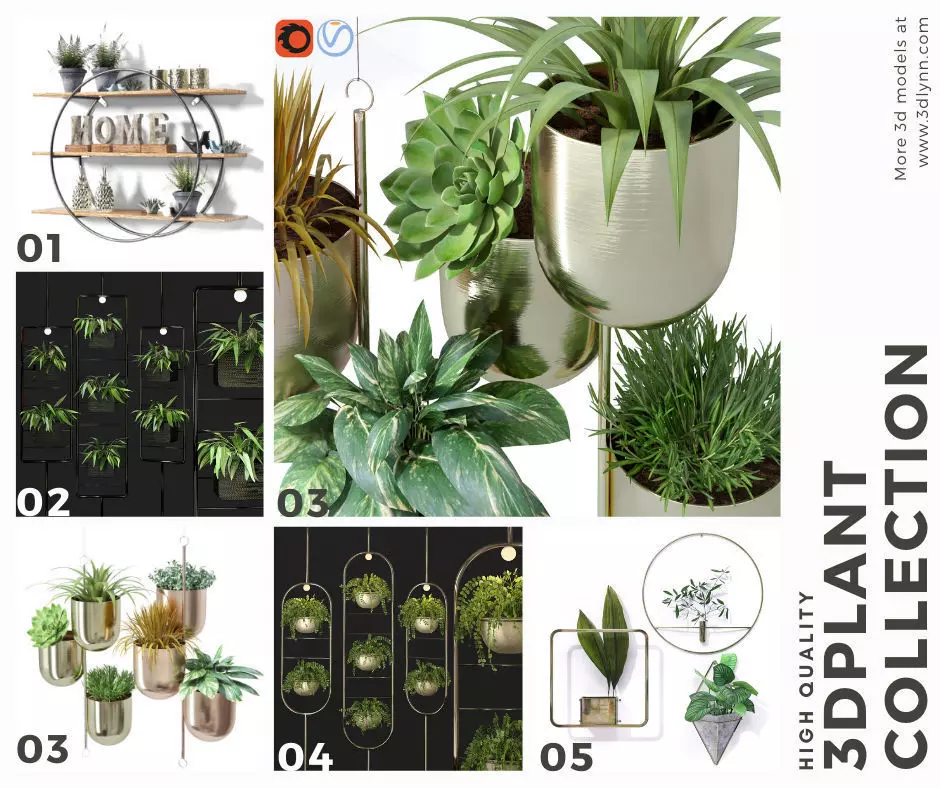 HOME

01

02

03

03

04

05

More 3d models at
www.3dlynn.com

HIGH QUALITY
3DPLANT
COLLECTION