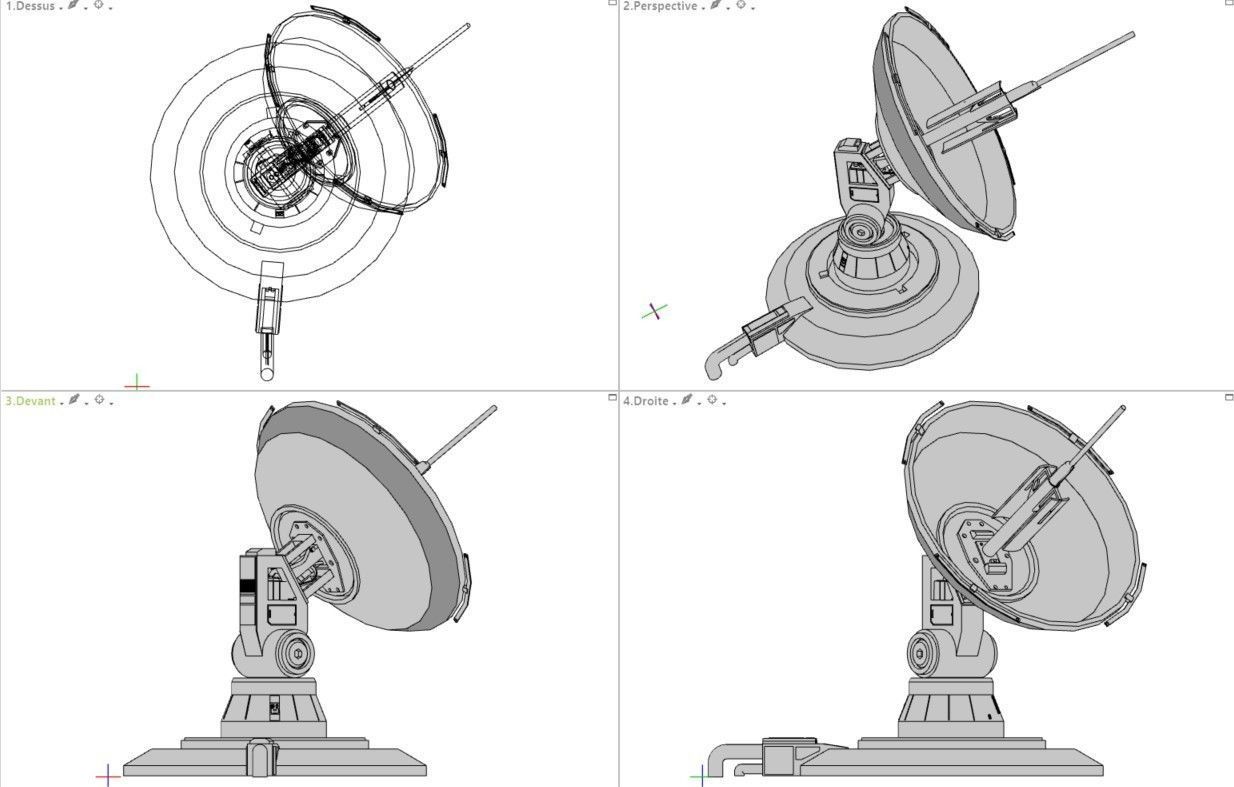 1.Dessus

2.Perspective

3.Devant

4.Droite