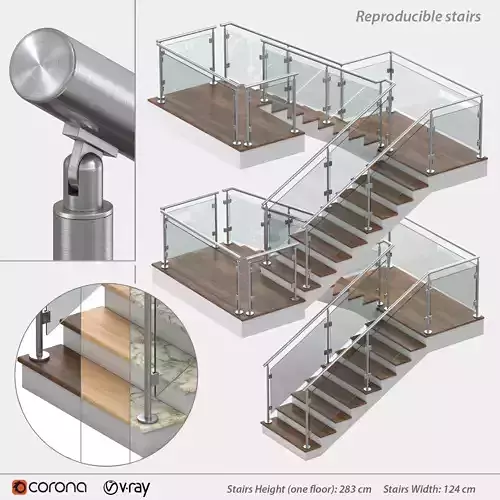 Reproducible stairs

corona v·ray

Stairs Height (one floor): 283 cm Stairs Width: 124 cm