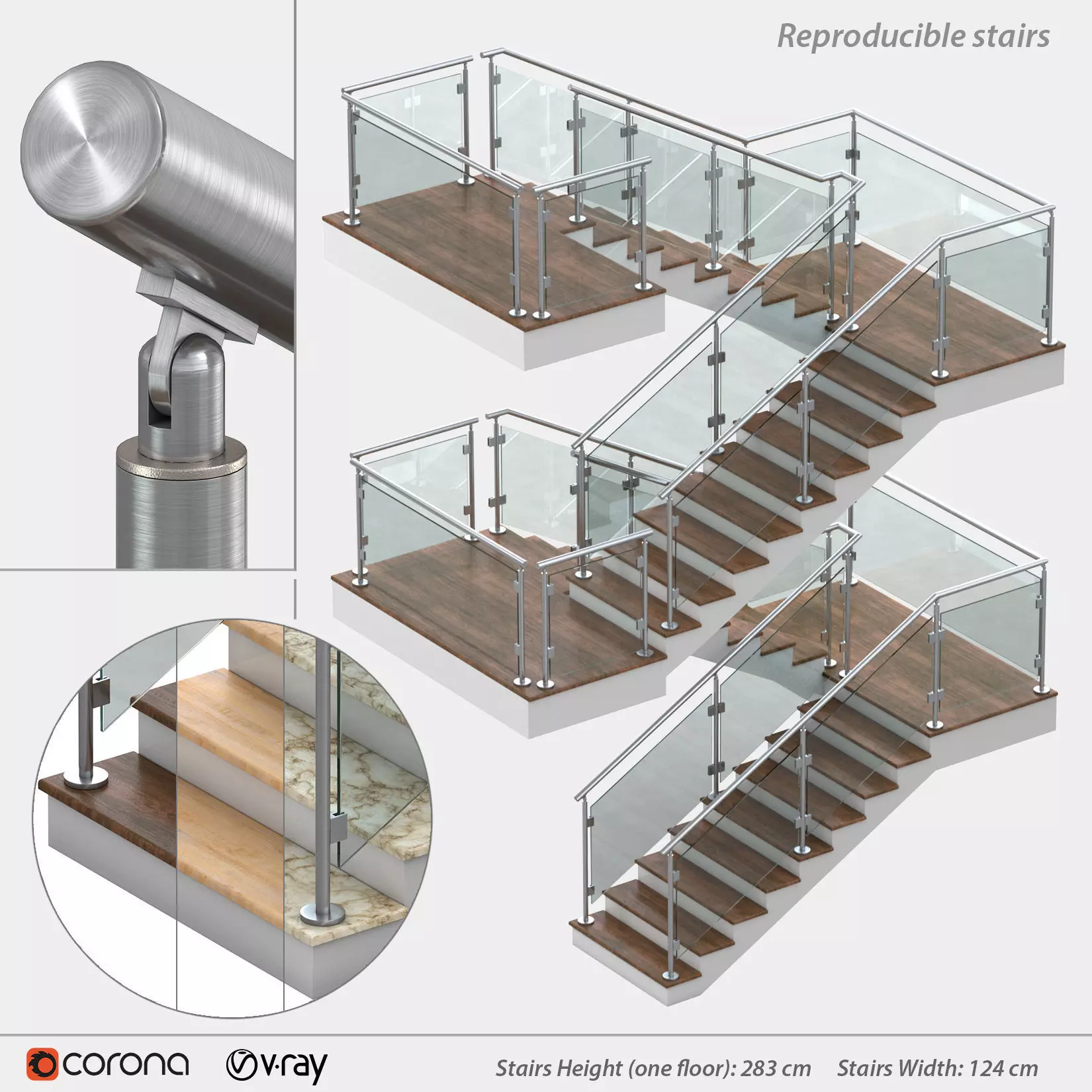 Reproducible stairs

corona

v·ray

Stairs Height (one floor): 283 cm Stairs Width: 124 cm