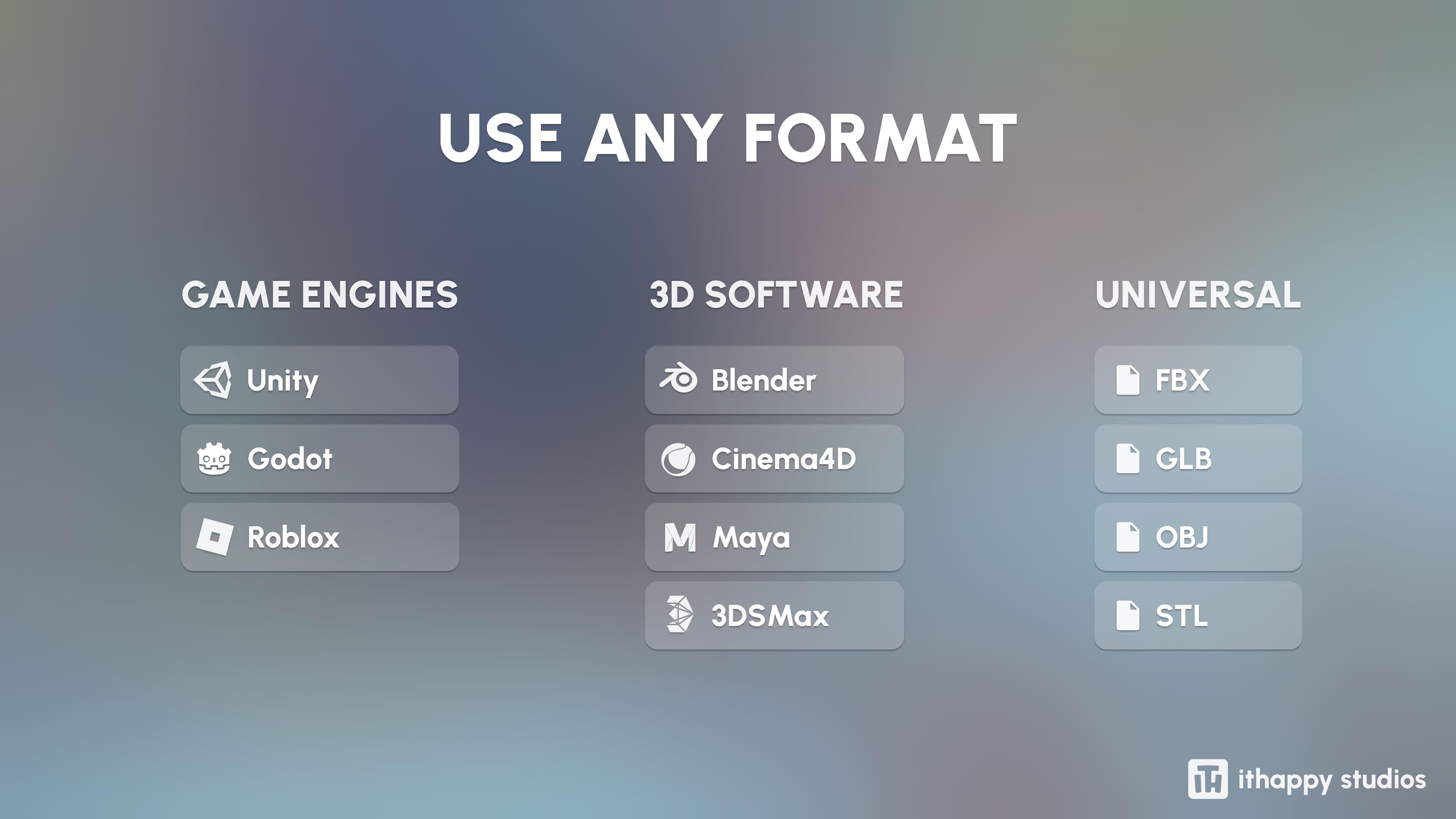 USE ANY FORMAT

GAME ENGINES

Unity

Godot

Roblox

3D SOFTWARE

Blender

Cinema4D

Maya

3DSMax

UNIVERSAL

FBX

GLB

OBJ

STL

ithappy studios