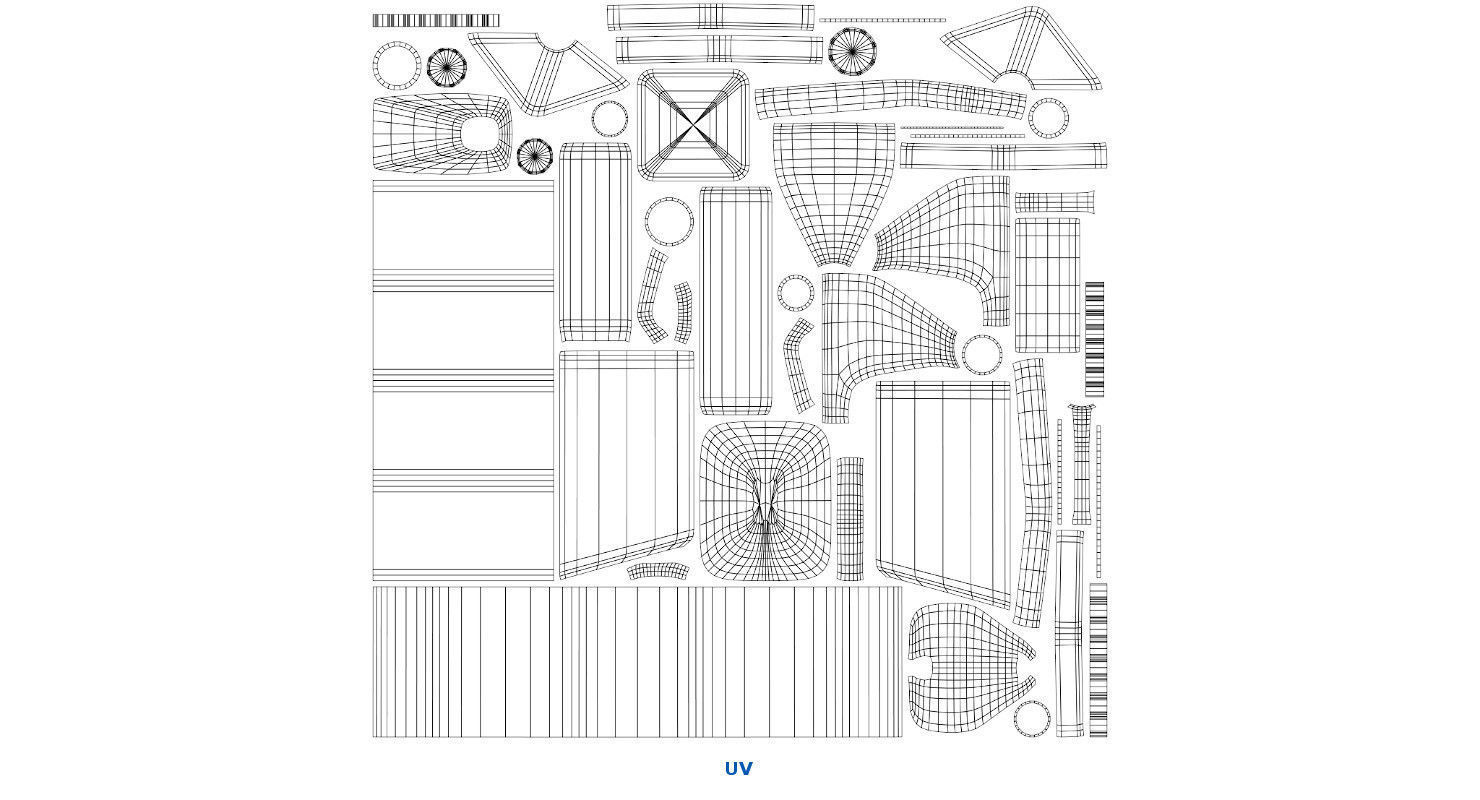 UV