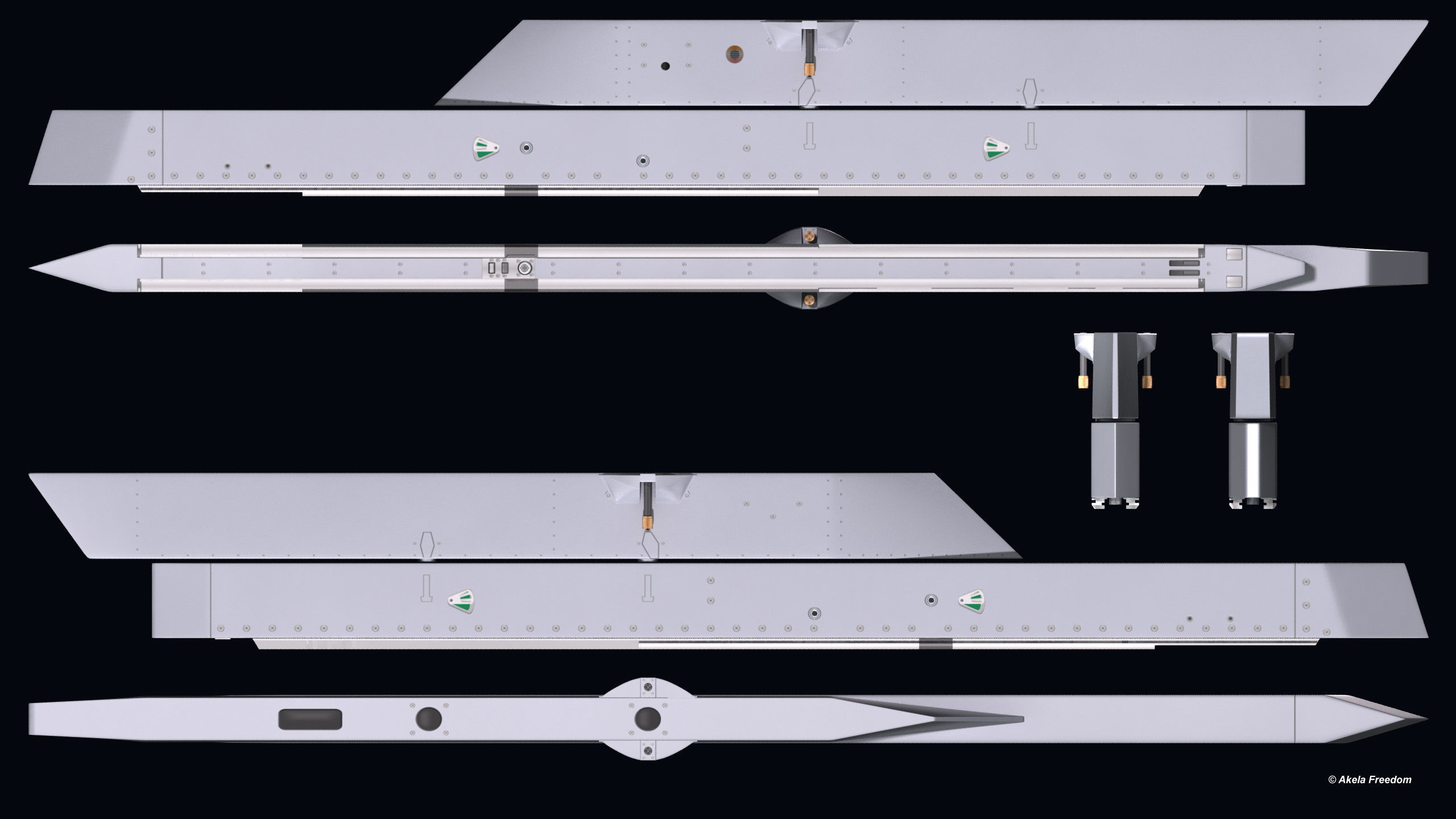 © Akela Freedom