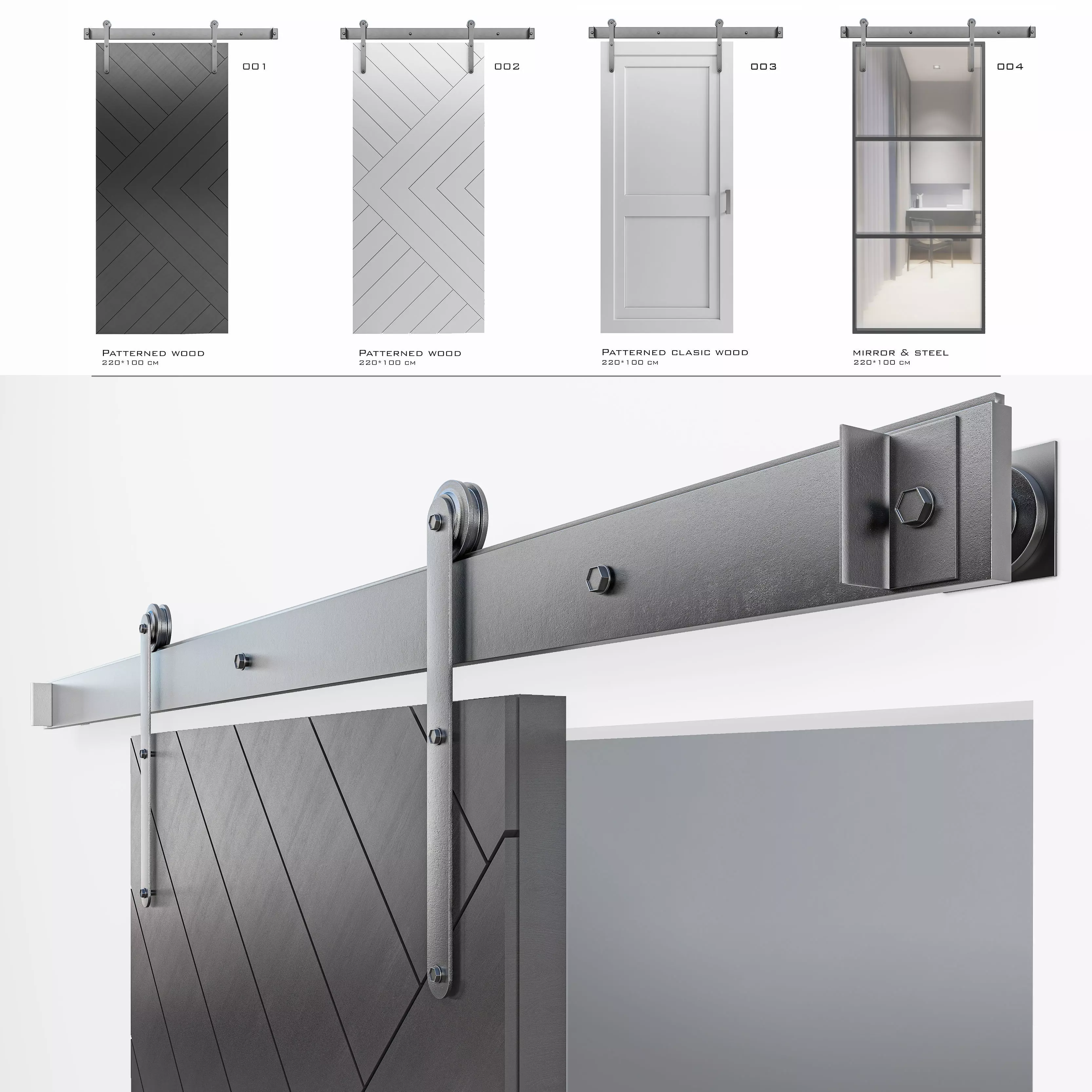 001

Patterned wood
220*100 cm

002

Patterned wood
220*100 cm

003

Patterned clasic wood
220*100 cm

004

mirror & steel
220*100 cm