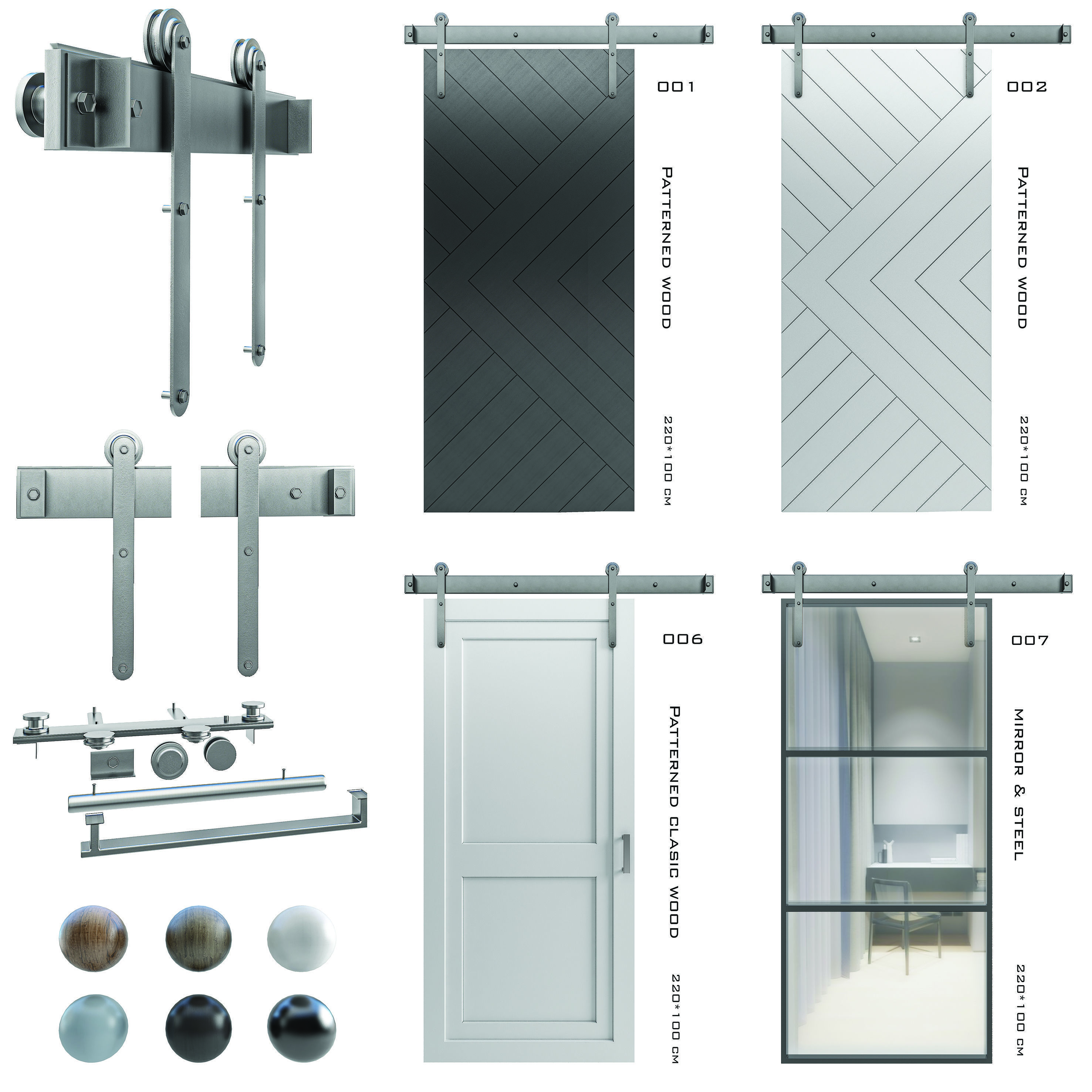 001

PATTERNED WOOD

220*100 CM

002

PATTERNED WOOD

220*100 CM

006

PATTERNED CLASIC WOOD

220*100 CM

007

MIRROR & STEEL

220*100 CM