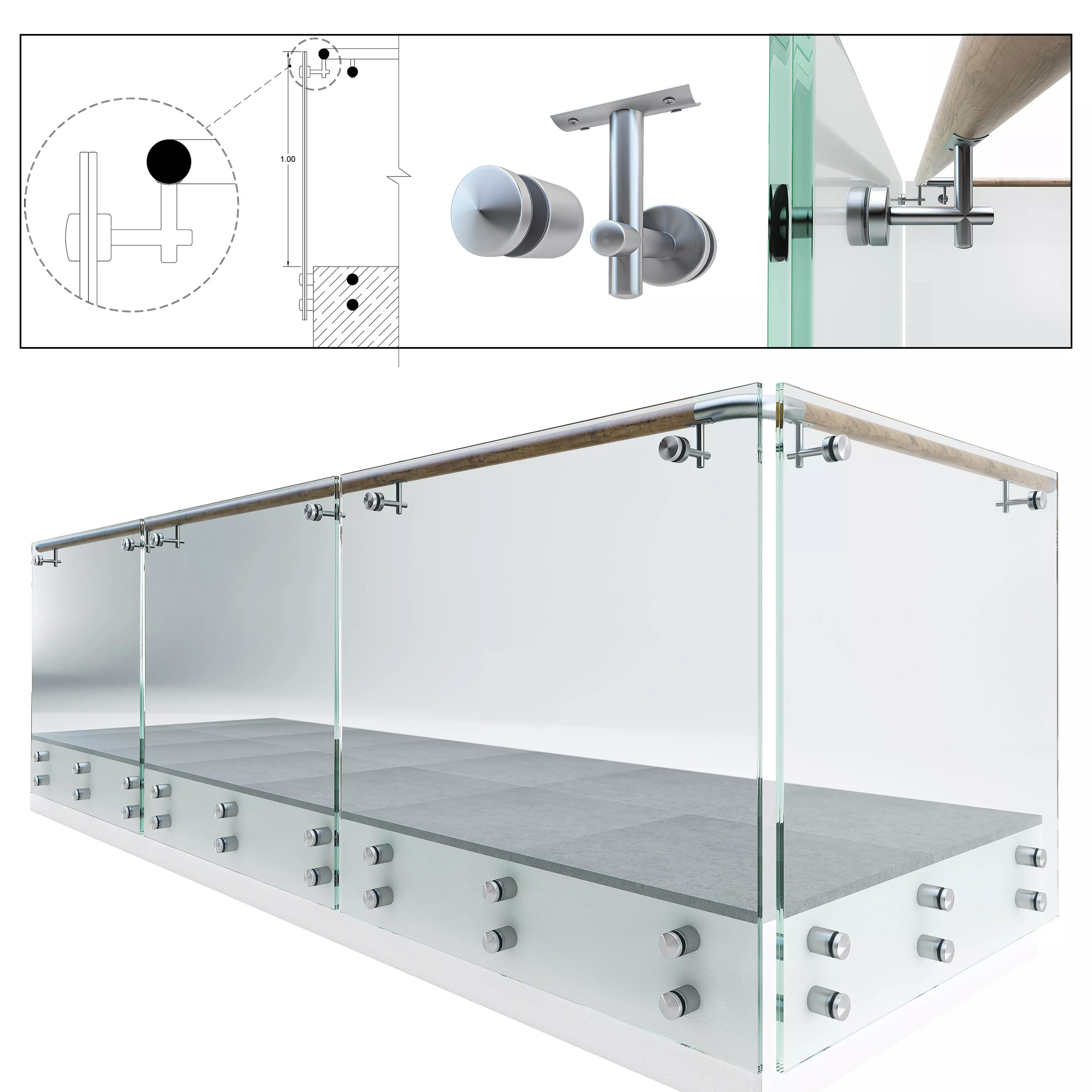 1.00