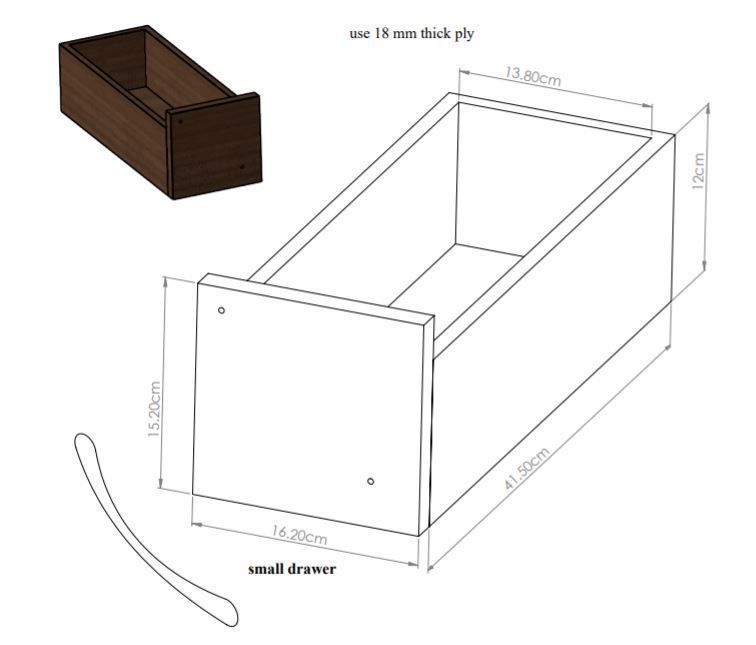 use 18 mm thick ply

13.80cm

12cm

15.20cm

41.50cm

16.20cm

small drawer