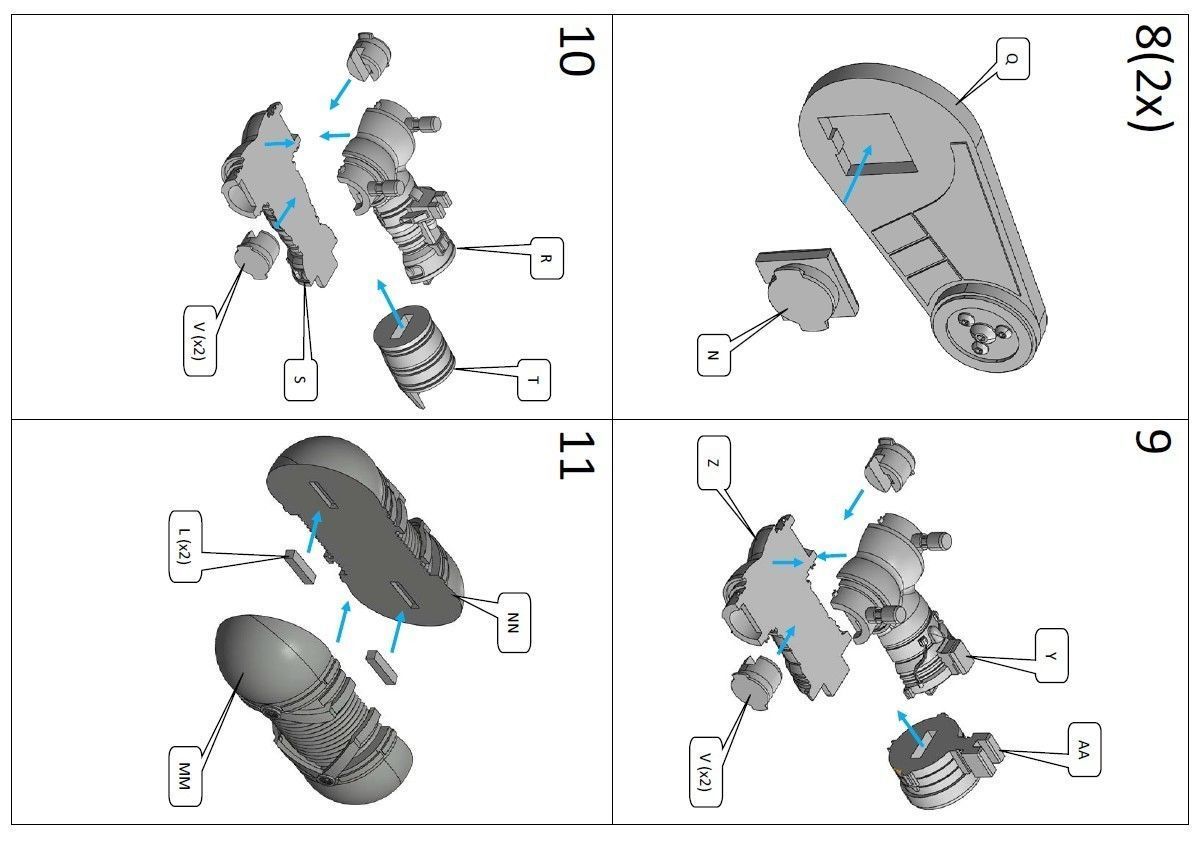 8(2x)

Q

N

9

Z

Y

AA

V (x2)

10

R

T

S

V (x2)

11

L (x2)

NN

MM