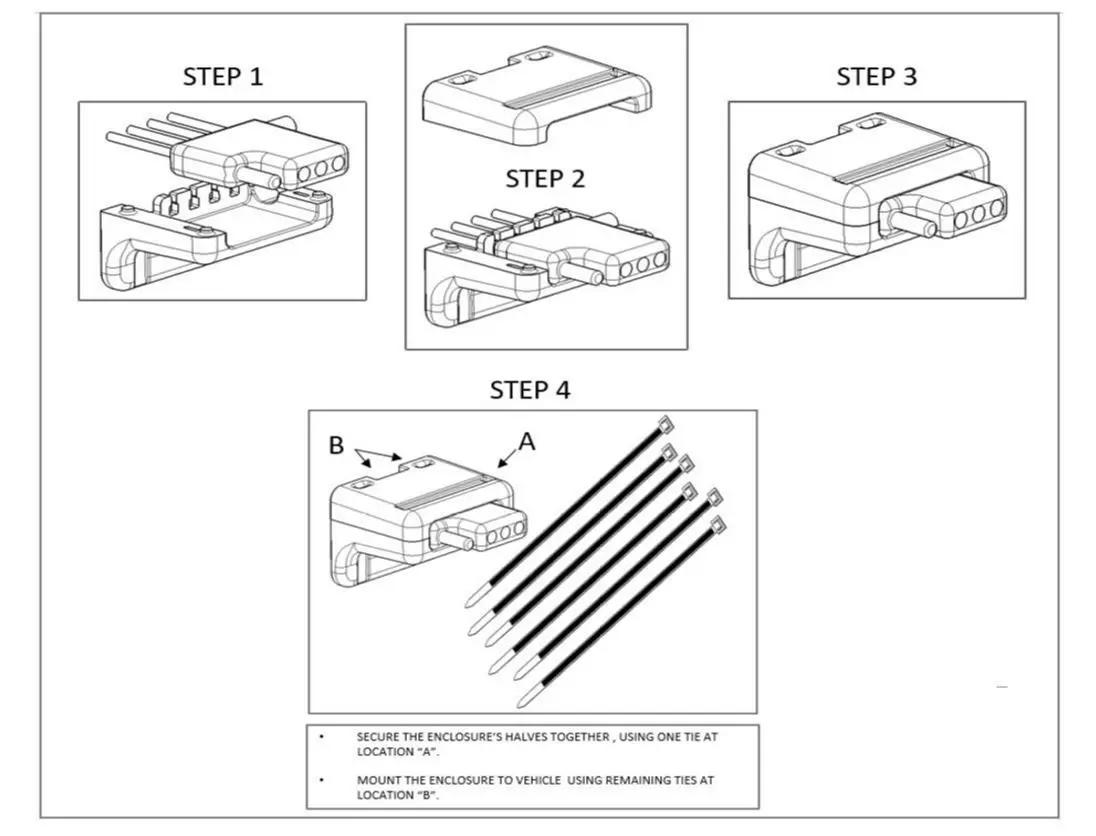 STEP 1

STEP 2

STEP 3

STEP 4

B

A

• SECURE THE ENCLOSURE'S HALVES TOGETHER , USING ONE TIE AT LOCATION "A".

• MOUNT THE ENCLOSURE TO VEHICLE USING REMAINING TIES AT LOCATION "B".