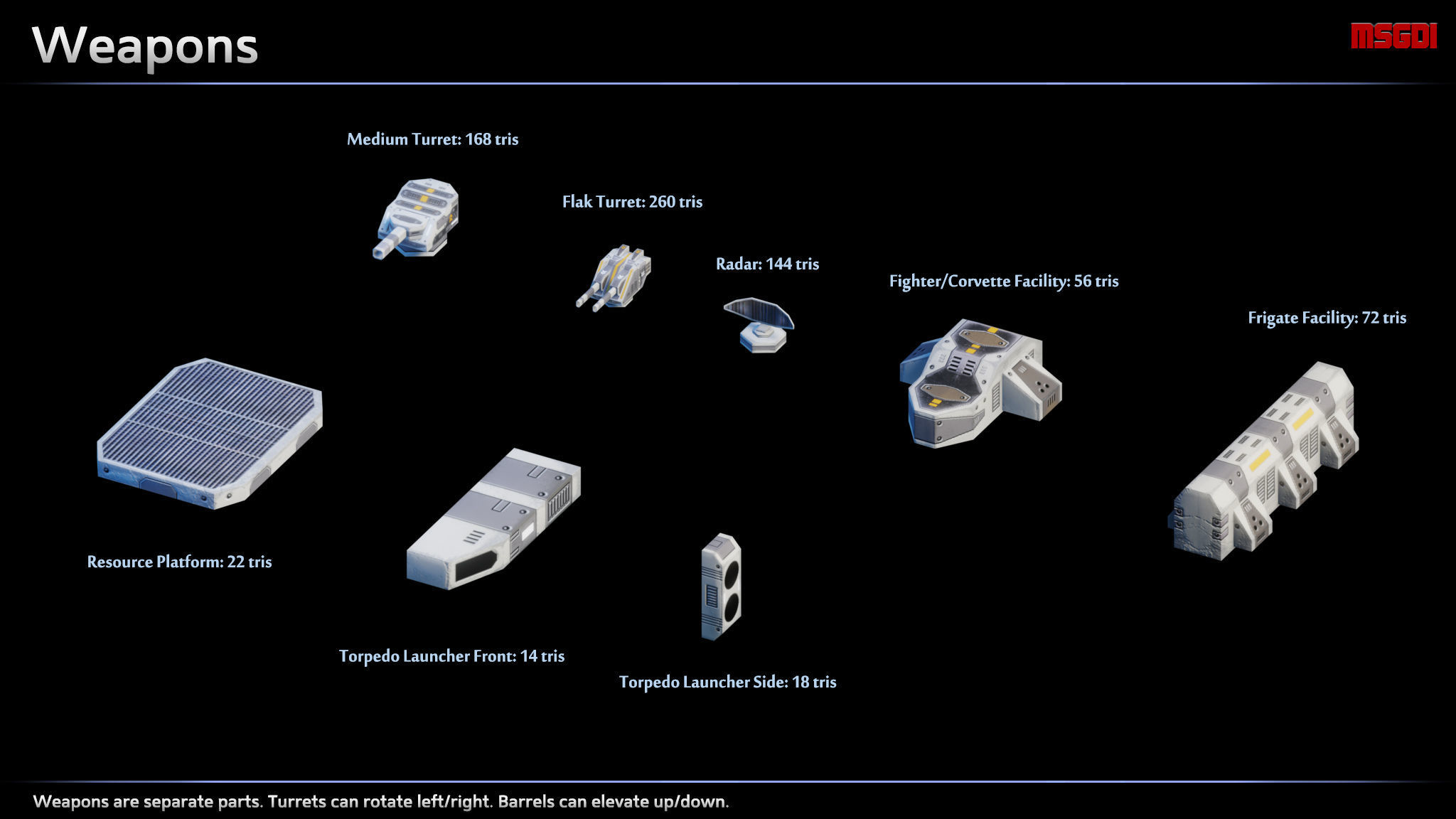 Weapons

MSGDI

Medium Turret: 168 tris

Flak Turret: 260 tris

Radar: 144 tris

Fighter/Corvette Facility: 56 tris

Frigate Facility: 72 tris

Resource Platform: 22 tris

Torpedo Launcher Front: 14 tris

Torpedo Launcher Side: 18 tris

Weapons are separate parts. Turrets can rotate left/right. Barrels can elevate up/down.