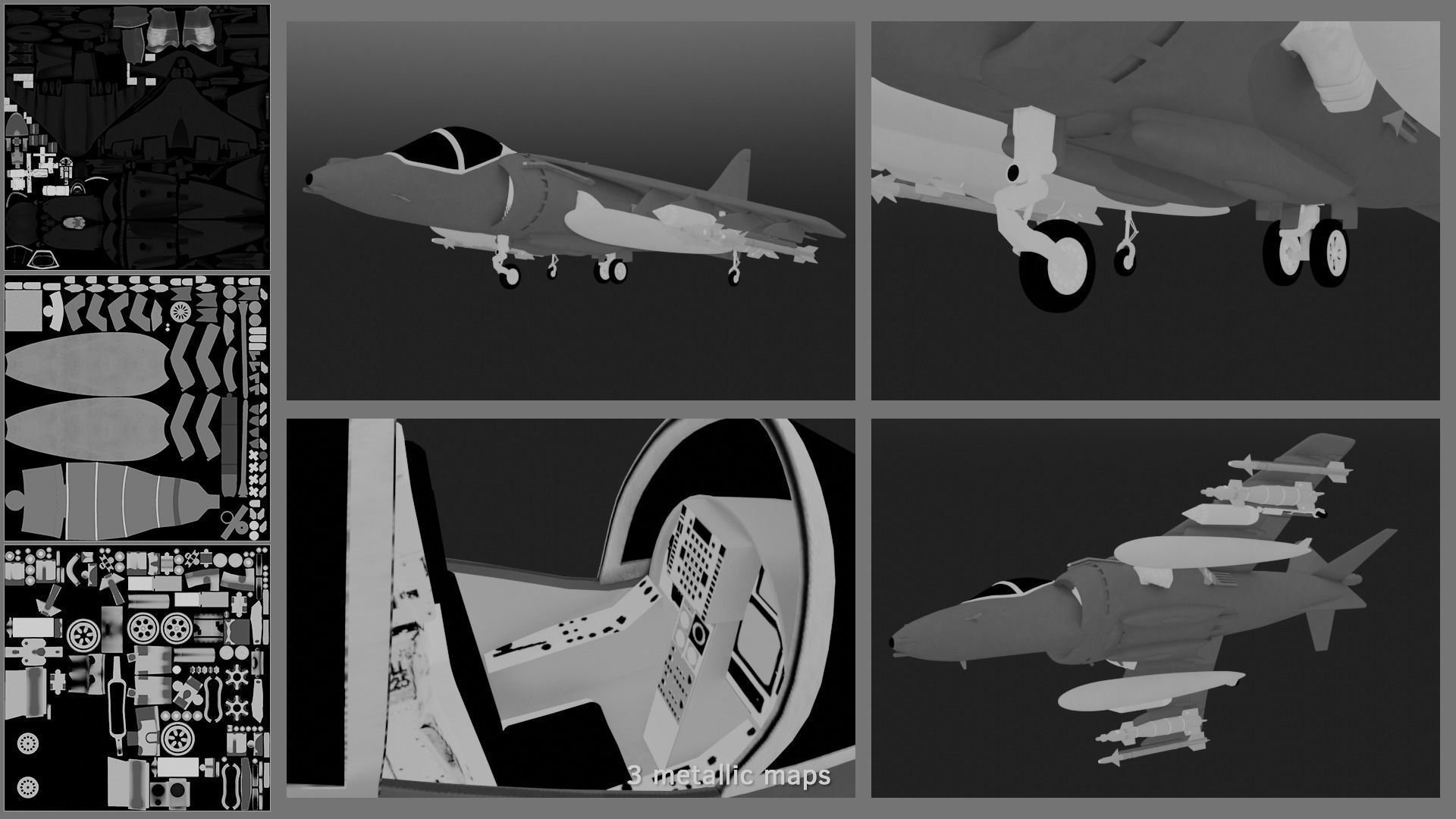 3 metallic maps