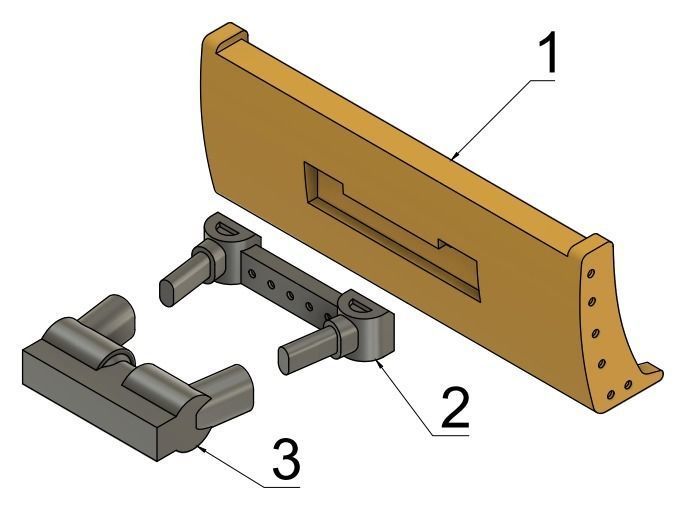 1

2

3