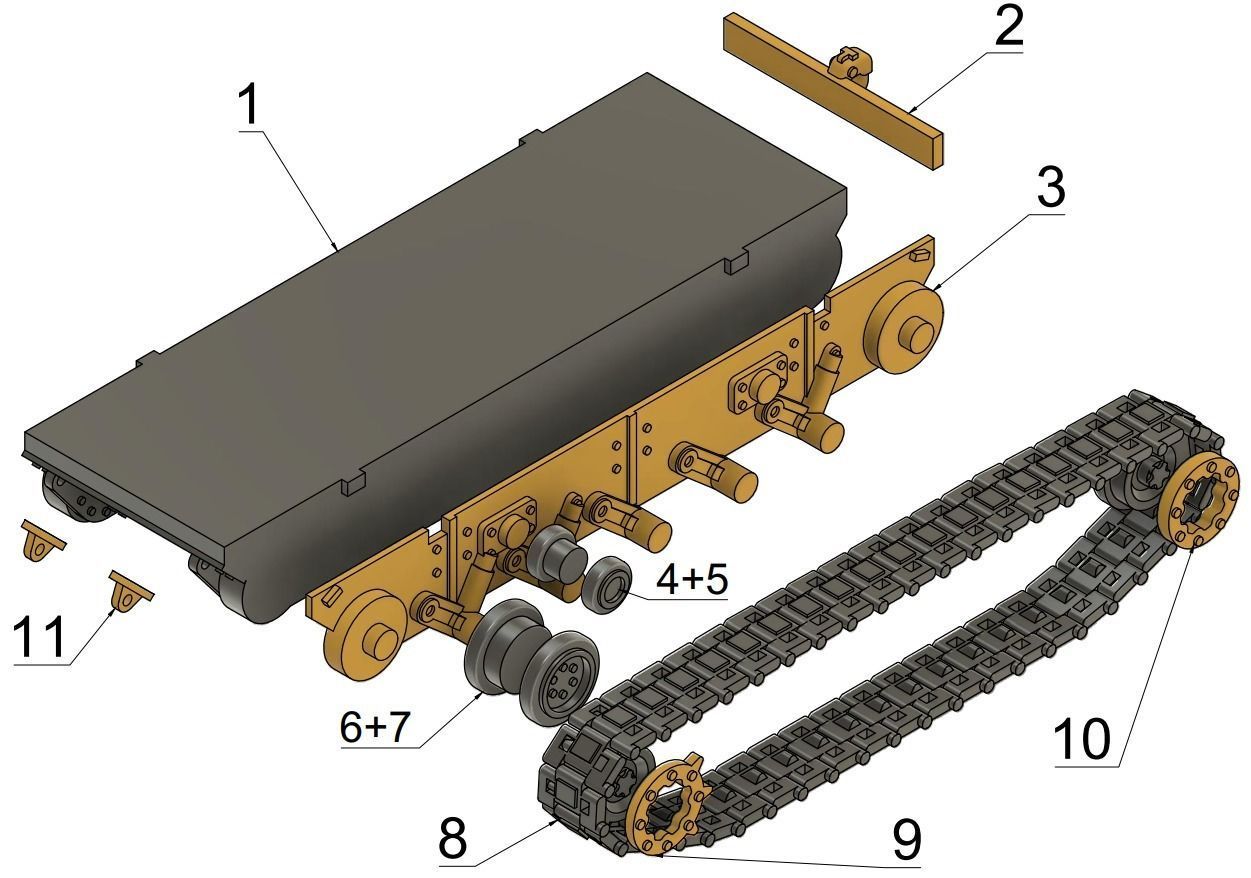 1

2

3

4+5

6+7

8

9

10

11