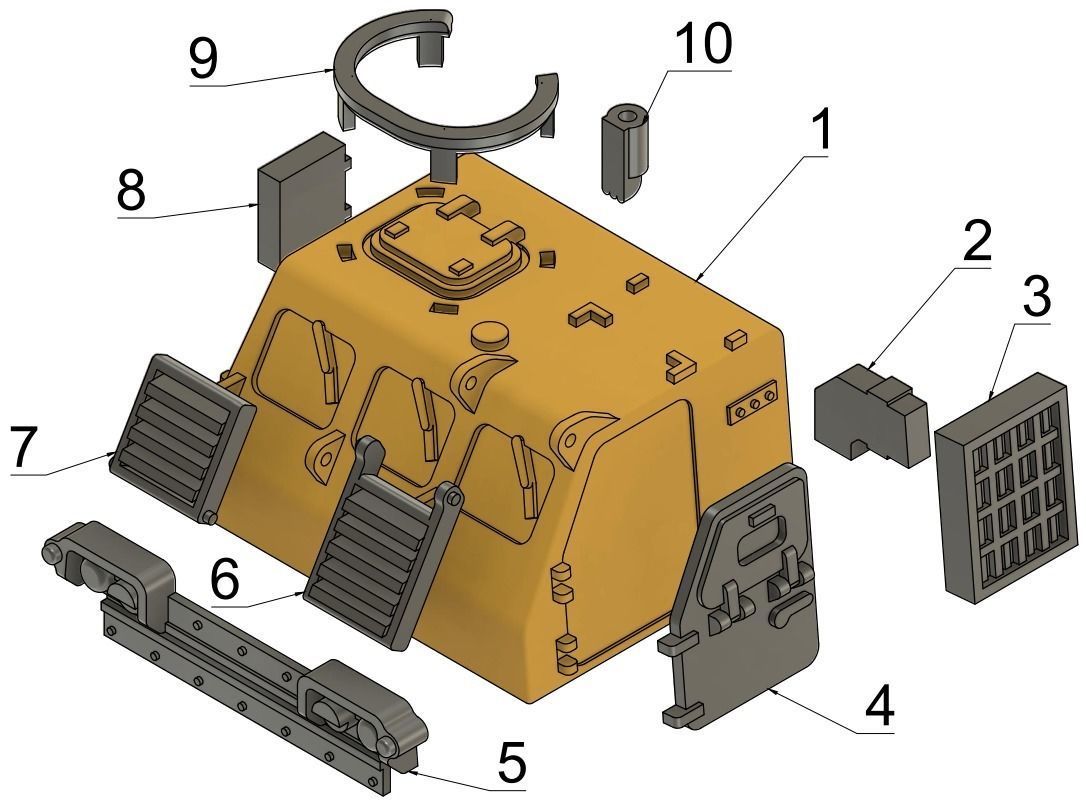 9
10
1
8
2
3
7
6
4
5