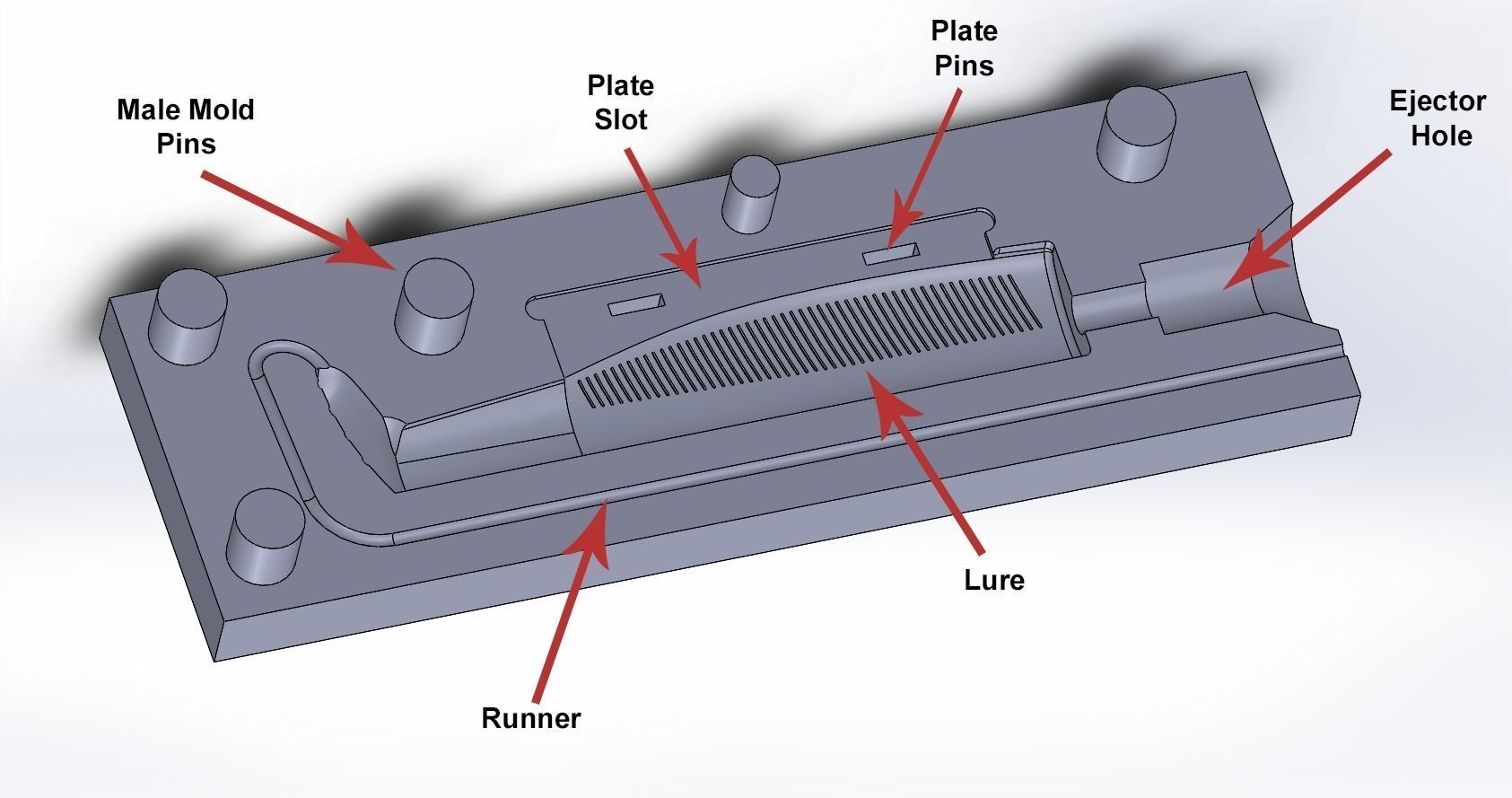 Male Mold Pins

Plate Slot

Plate Pins

Ejector Hole

Lure

Runner