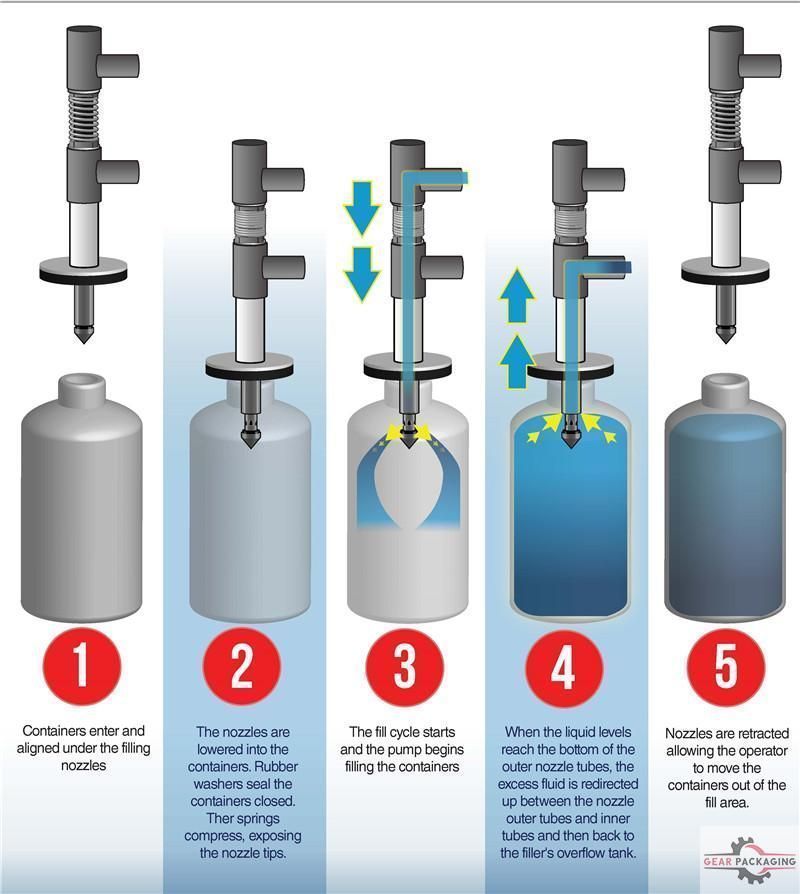 1

Containers enter and aligned under the filling nozzles

2

The nozzles are lowered into the containers. Rubber washers seal the containers closed. Ther springs compress, exposing the nozzle tips.

3

The fill cycle starts and the pump begins filling the containers

4

When the liquid levels reach the bottom of the outer nozzle tubes, the excess fluid is redirected up between the nozzle outer tubes and inner tubes and then back to the filler's overflow tank.

5

Nozzles are retracted allowing the operator to move the containers out of the fill area.

GEAR PACKAGING