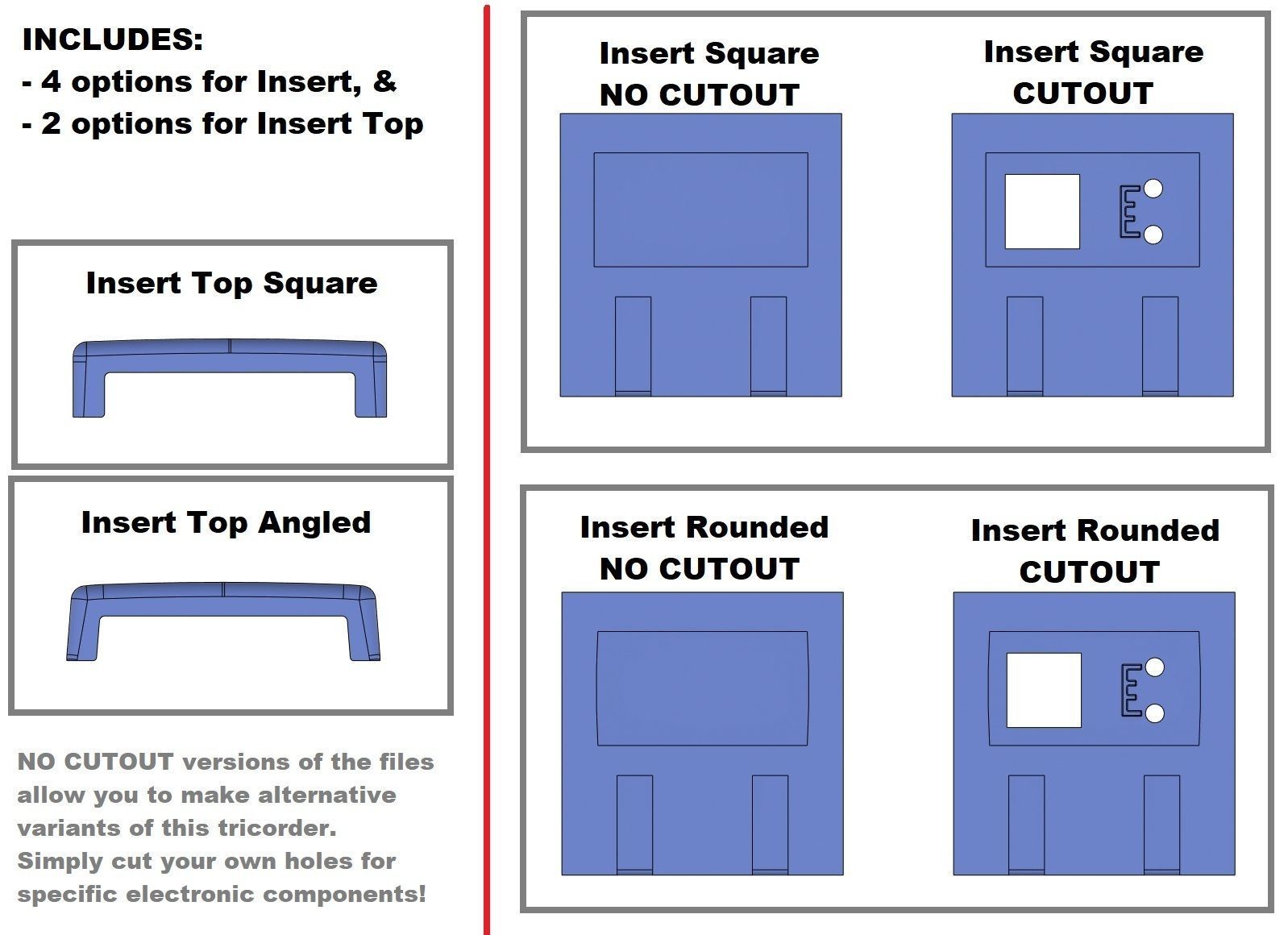 INCLUDES:
- 4 options for Insert, &
- 2 options for Insert Top

Insert Top Square

Insert Top Angled

NO CUTOUT versions of the files allow you to make alternative variants of this tricorder. Simply cut your own holes for specific electronic components!

Insert Square
NO CUTOUT

Insert Square
CUTOUT

Insert Rounded
NO CUTOUT

Insert Rounded
CUTOUT