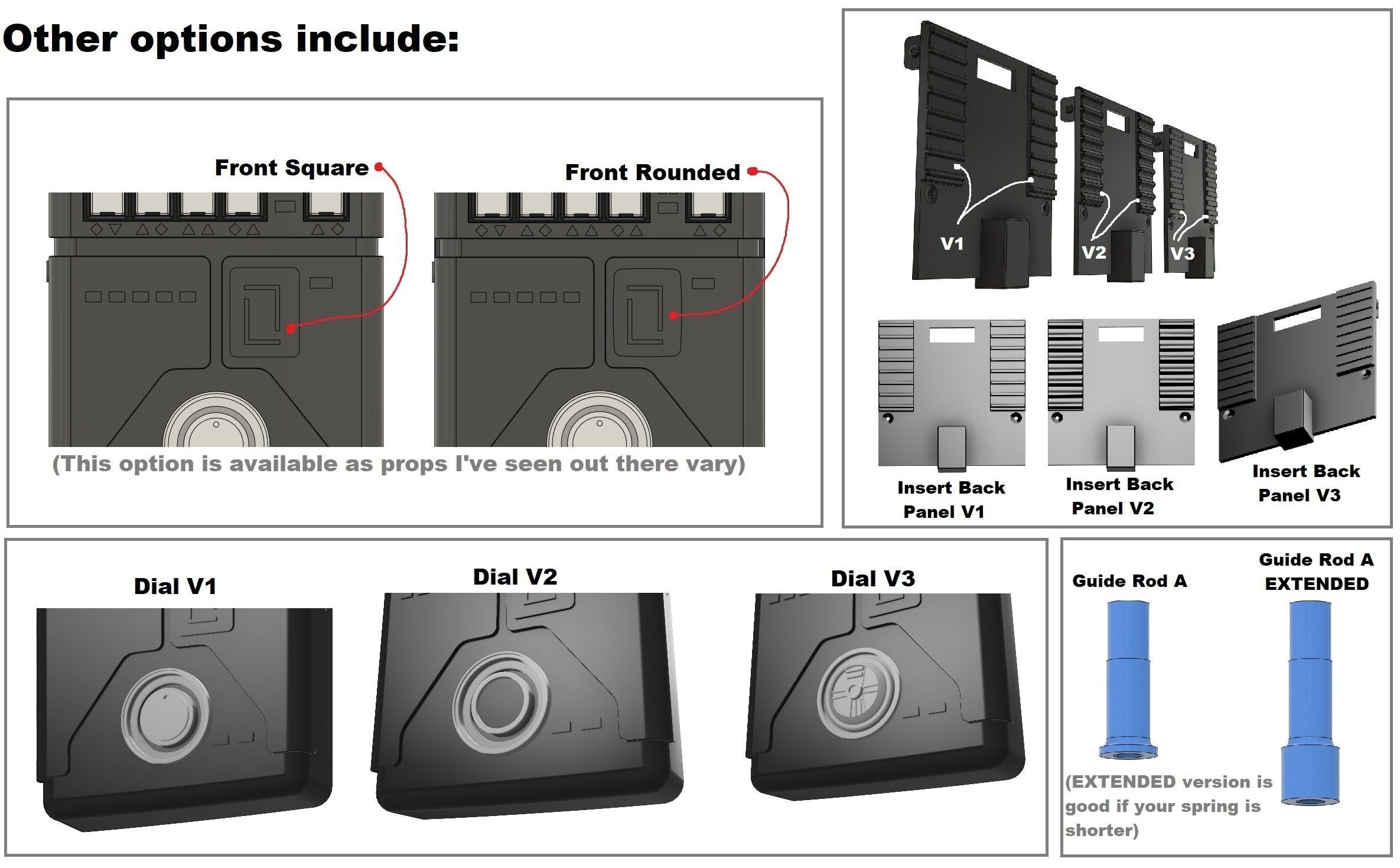 Other options include:

Front Square

Front Rounded

(This option is available as props I've seen out there vary)

V1

V2

V3

Insert Back Panel V1

Insert Back Panel V2

Insert Back Panel V3

Dial V1

Dial V2

Dial V3

Guide Rod A

Guide Rod A EXTENDED

(EXTENDED version is good if your spring is shorter)