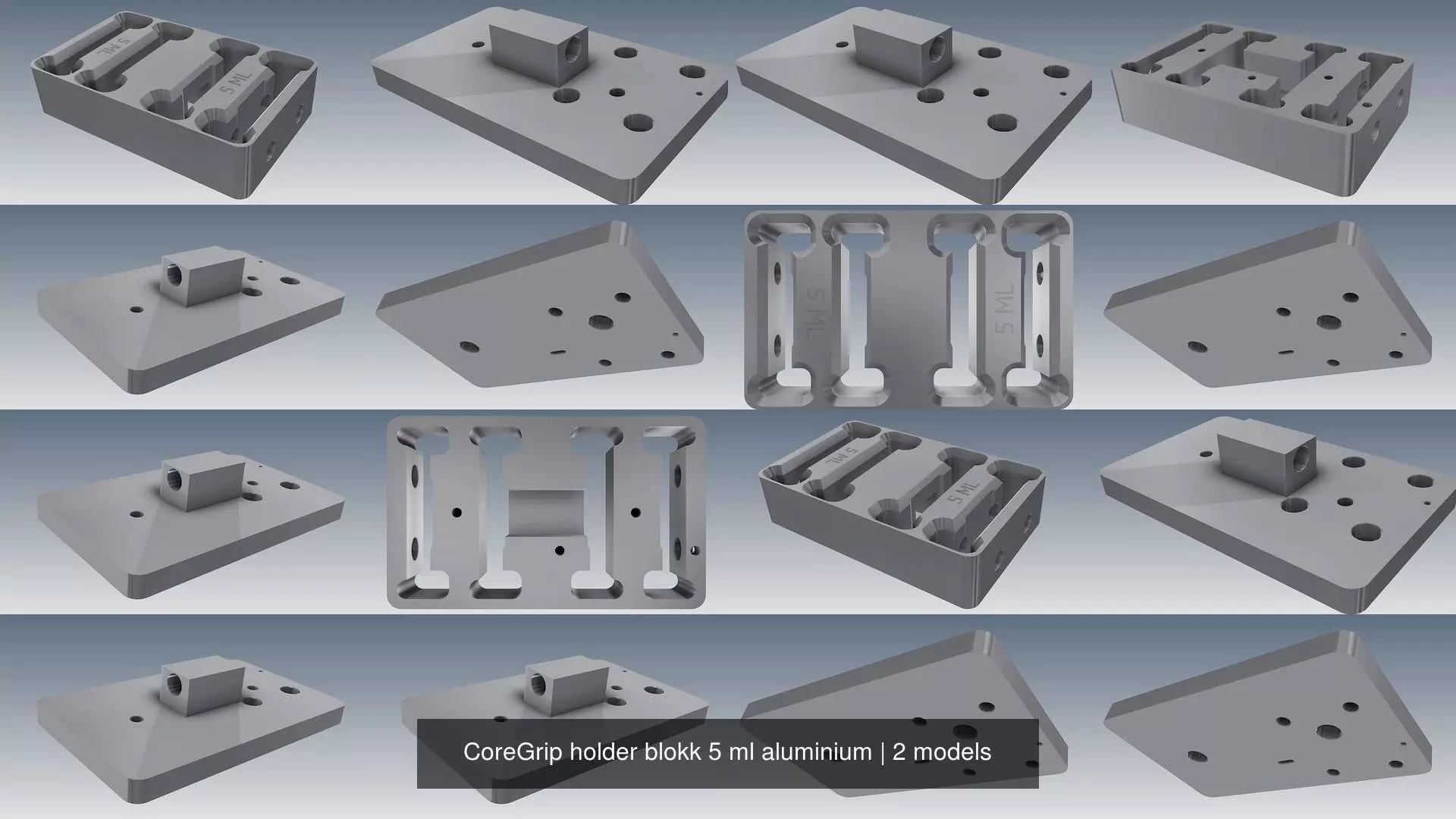 5 ML
5 ML
5 ML
5 ML
5 ML
5 ML

CoreGrip holder blokk 5 ml aluminium | 2 models