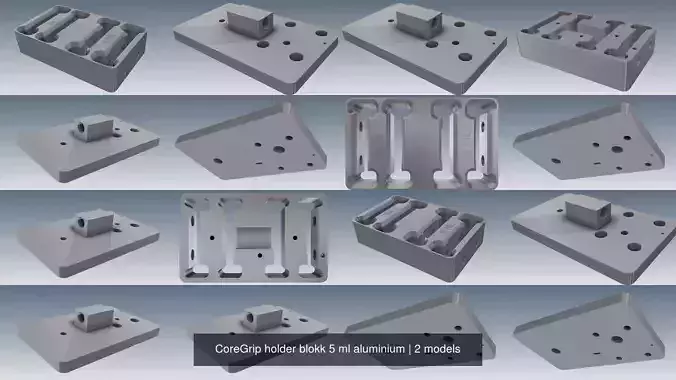 CoreGrip holder blokk 5 ml aluminium | 2 models