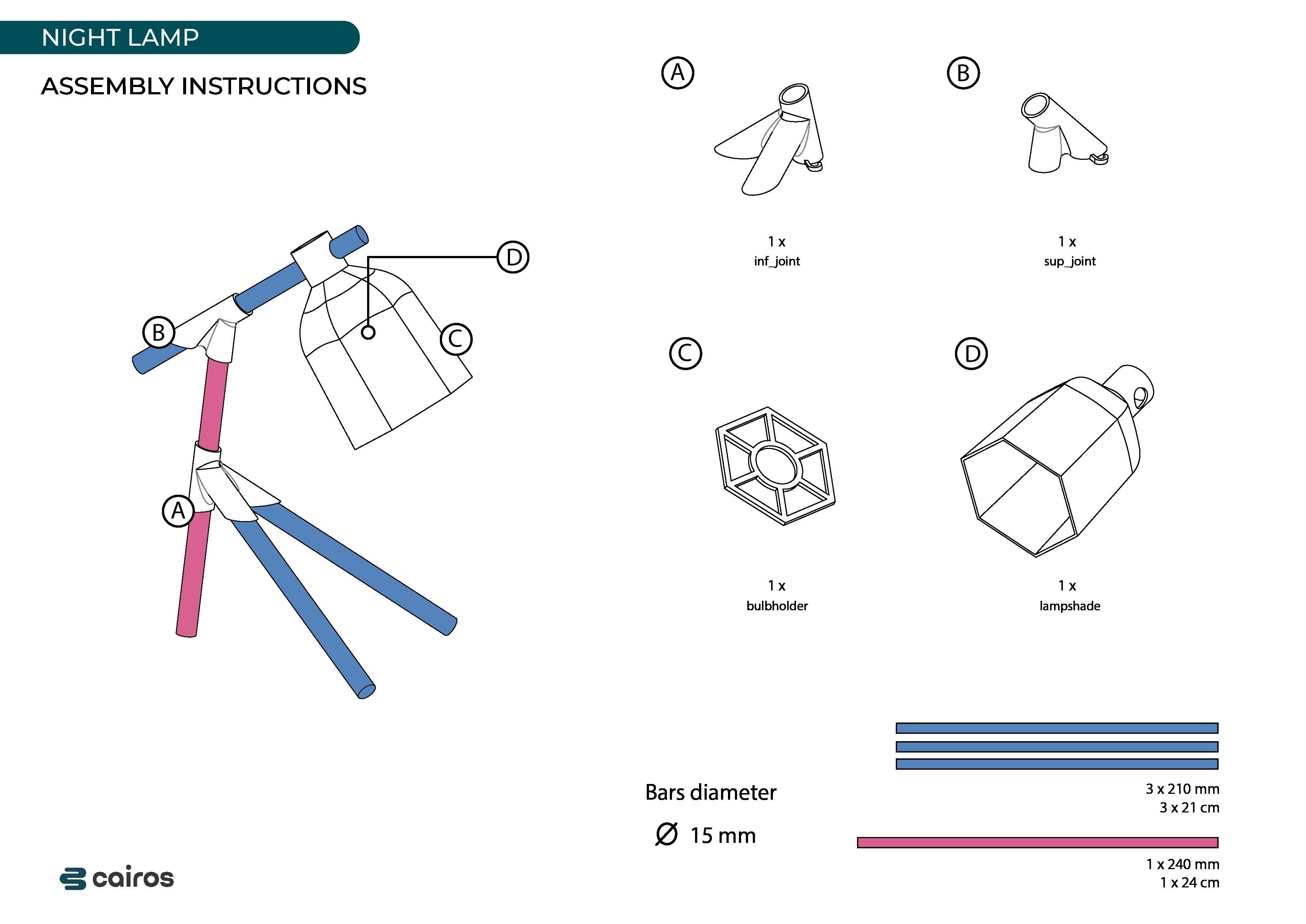 NIGHT LAMP

ASSEMBLY INSTRUCTIONS

D

B

C

A

cairos

A

1 x
inf_joint

B

1 x
sup_joint

C

1 x
bulbholder

D

1 x
lampshade

Bars diameter

Ø 15 mm

3 x 210 mm
3 x 21 cm

1 x 240 mm
1 x 24 cm