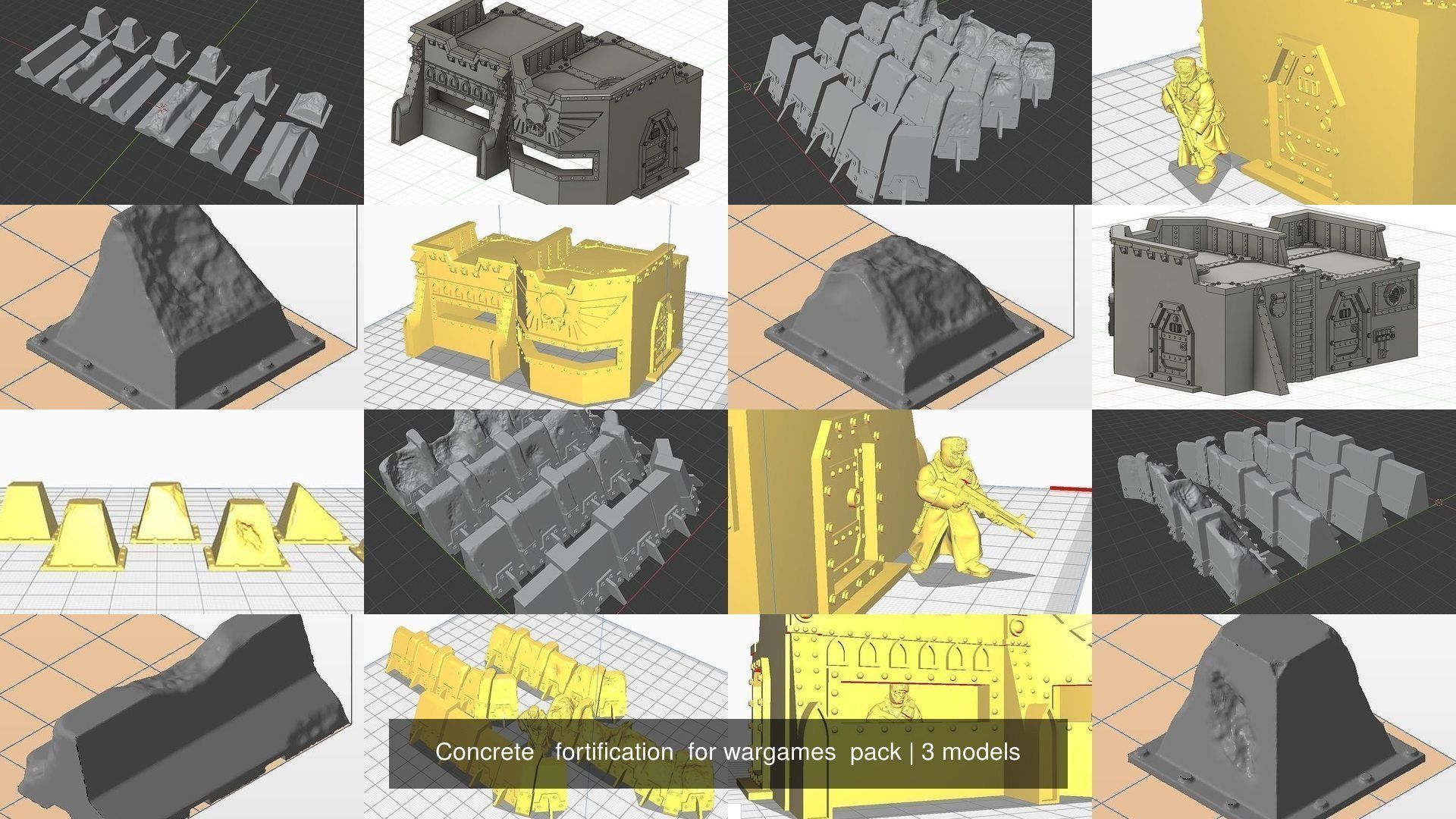 Concrete fortification for wargames pack | 3 models