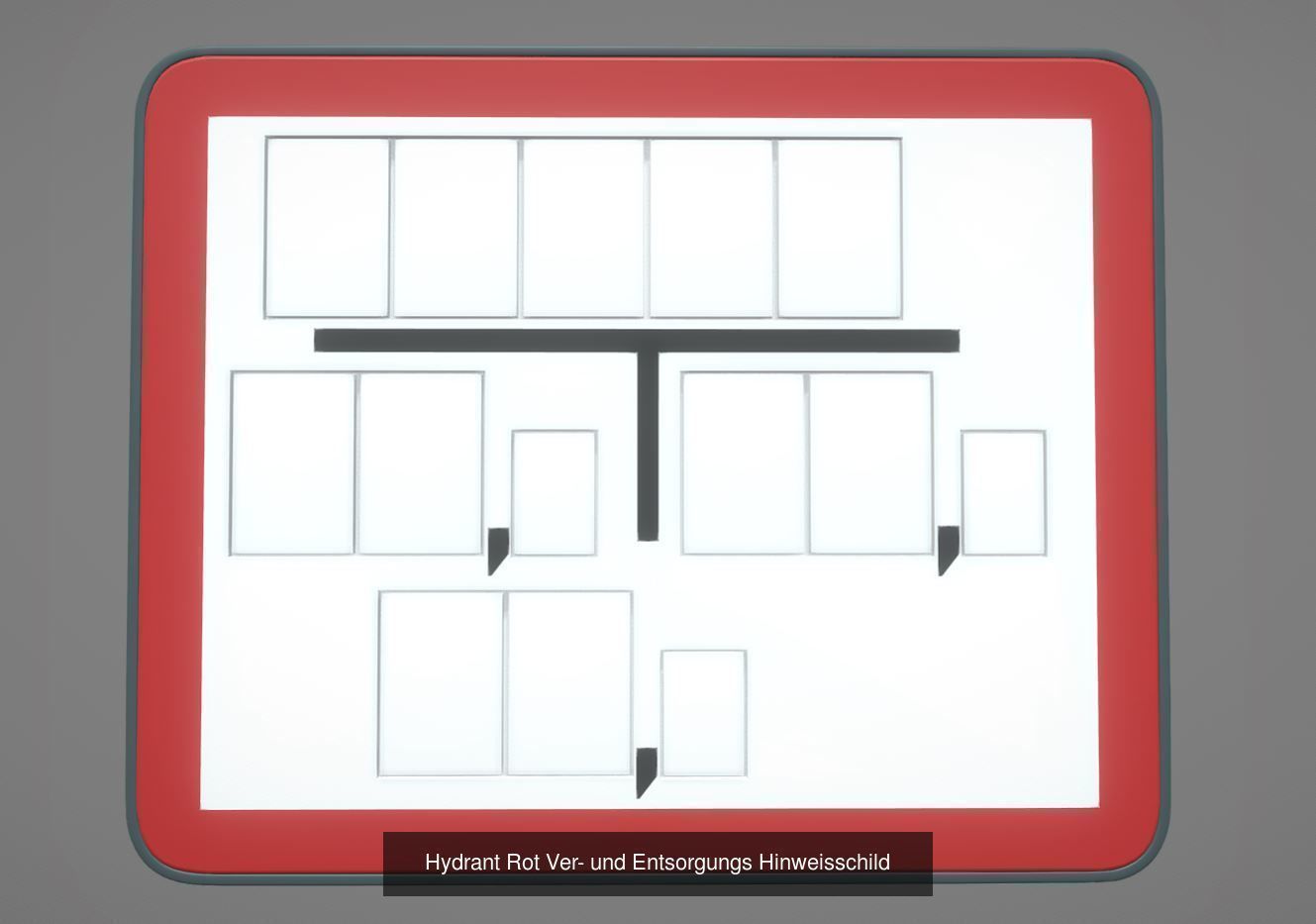 Hydrant Rot Ver- und Entsorgungs Hinweisschild