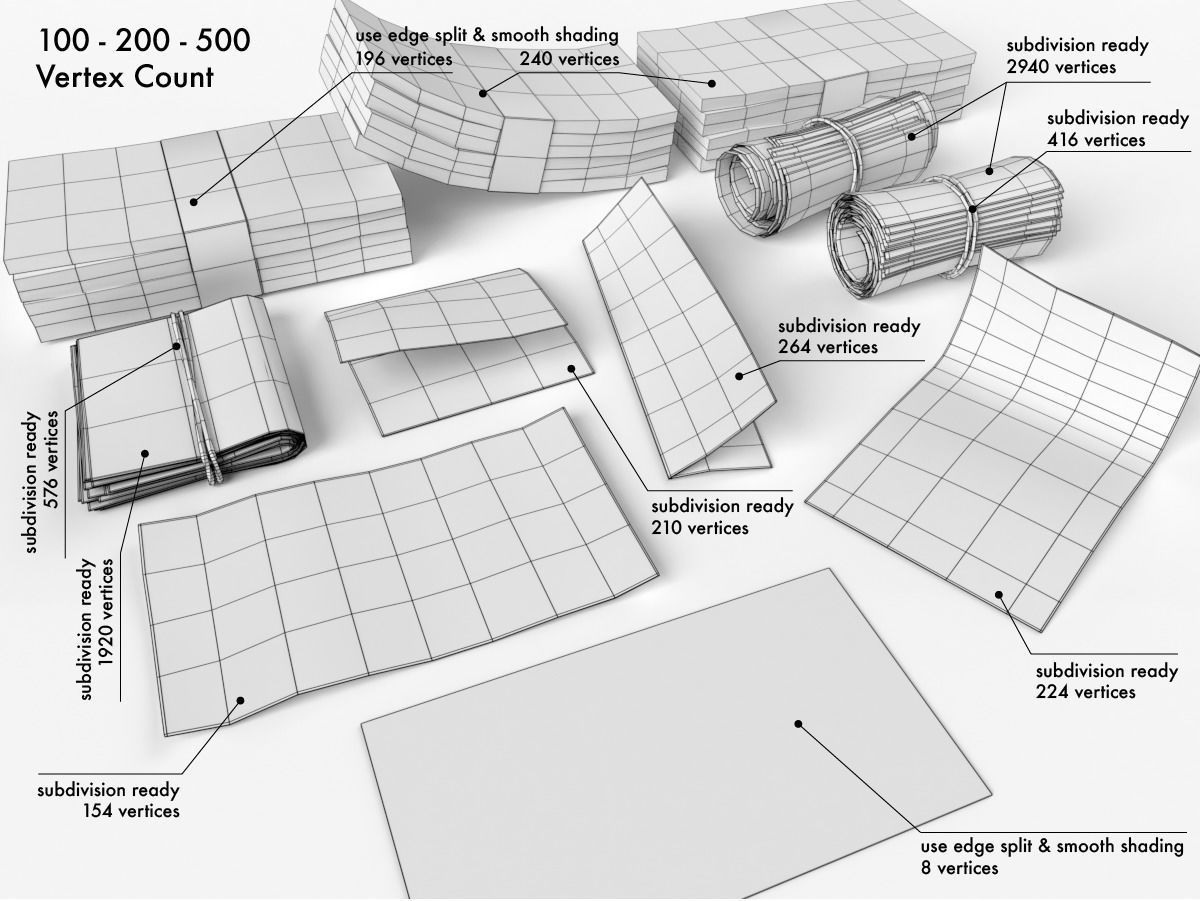 100 - 200 - 500
Vertex Count

use edge split & smooth shading
196 vertices
240 vertices

subdivision ready
2940 vertices

subdivision ready
416 vertices

subdivision ready
264 vertices

subdivision ready
576 vertices

subdivision ready
1920 vertices

subdivision ready
210 vertices

subdivision ready
224 vertices

subdivision ready
154 vertices

use edge split & smooth shading
8 vertices