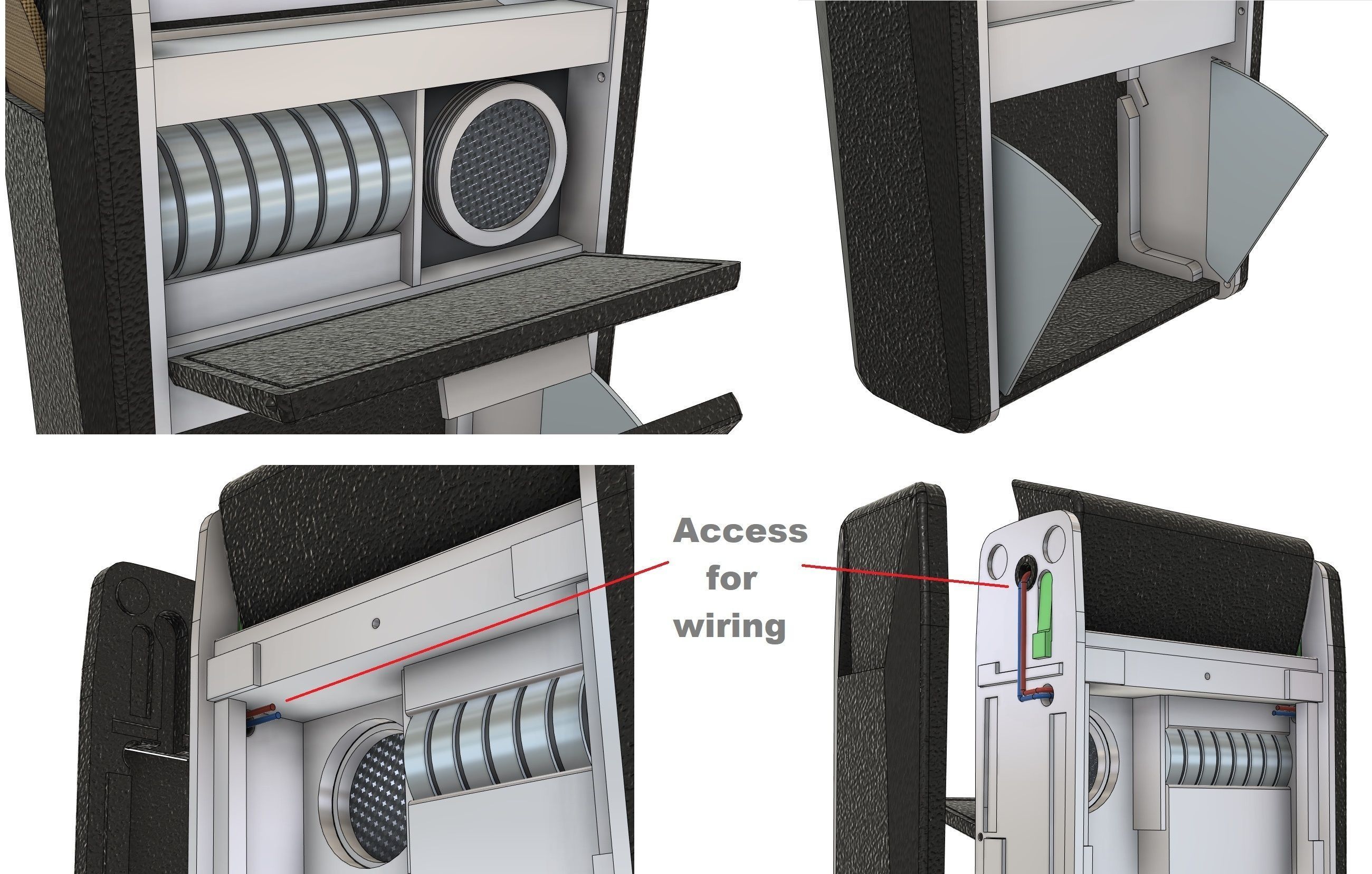 Access for wiring