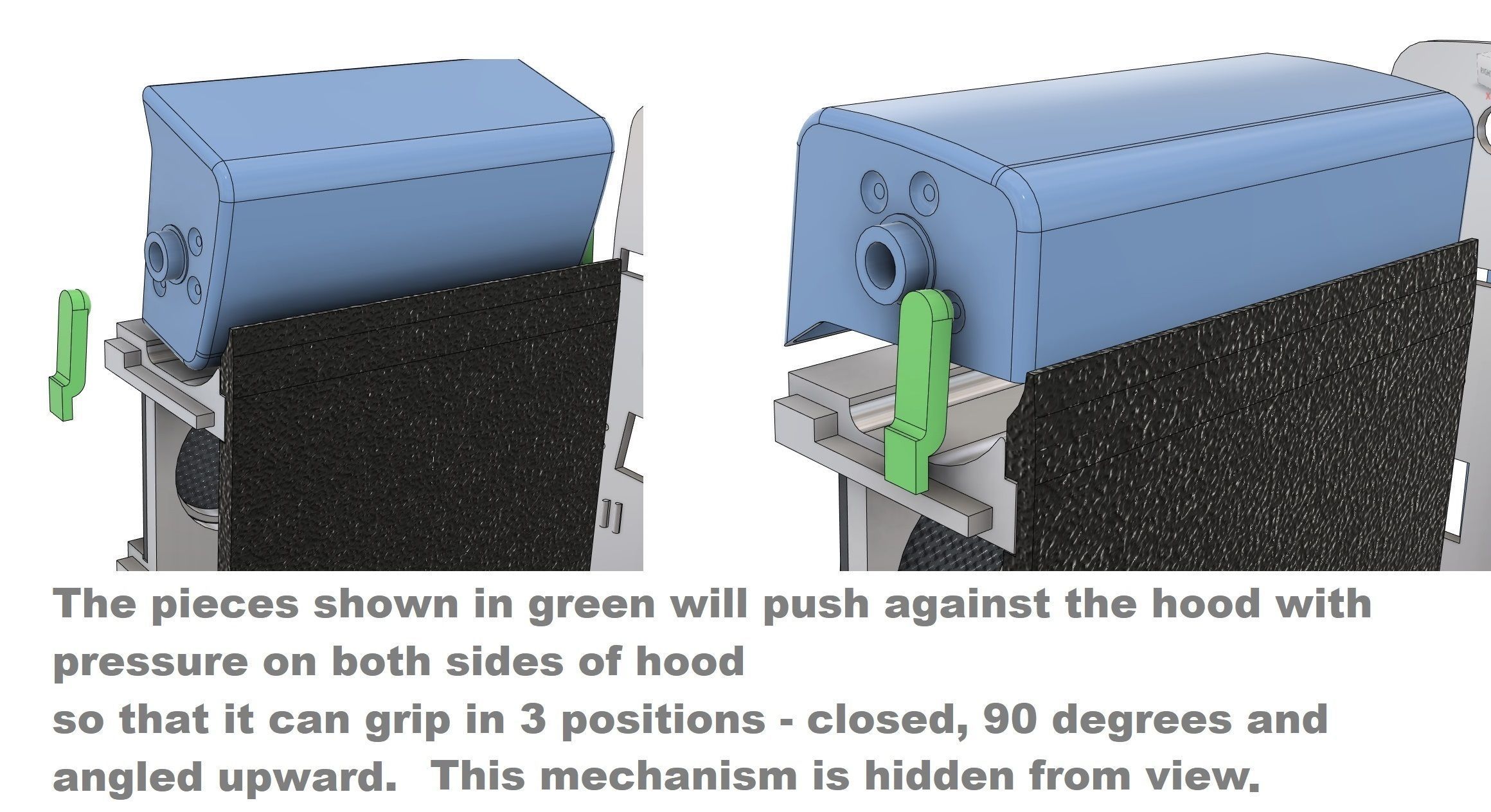 The pieces shown in green will push against the hood with pressure on both sides of hood
so that it can grip in 3 positions - closed, 90 degrees and angled upward.  This mechanism is hidden from view.