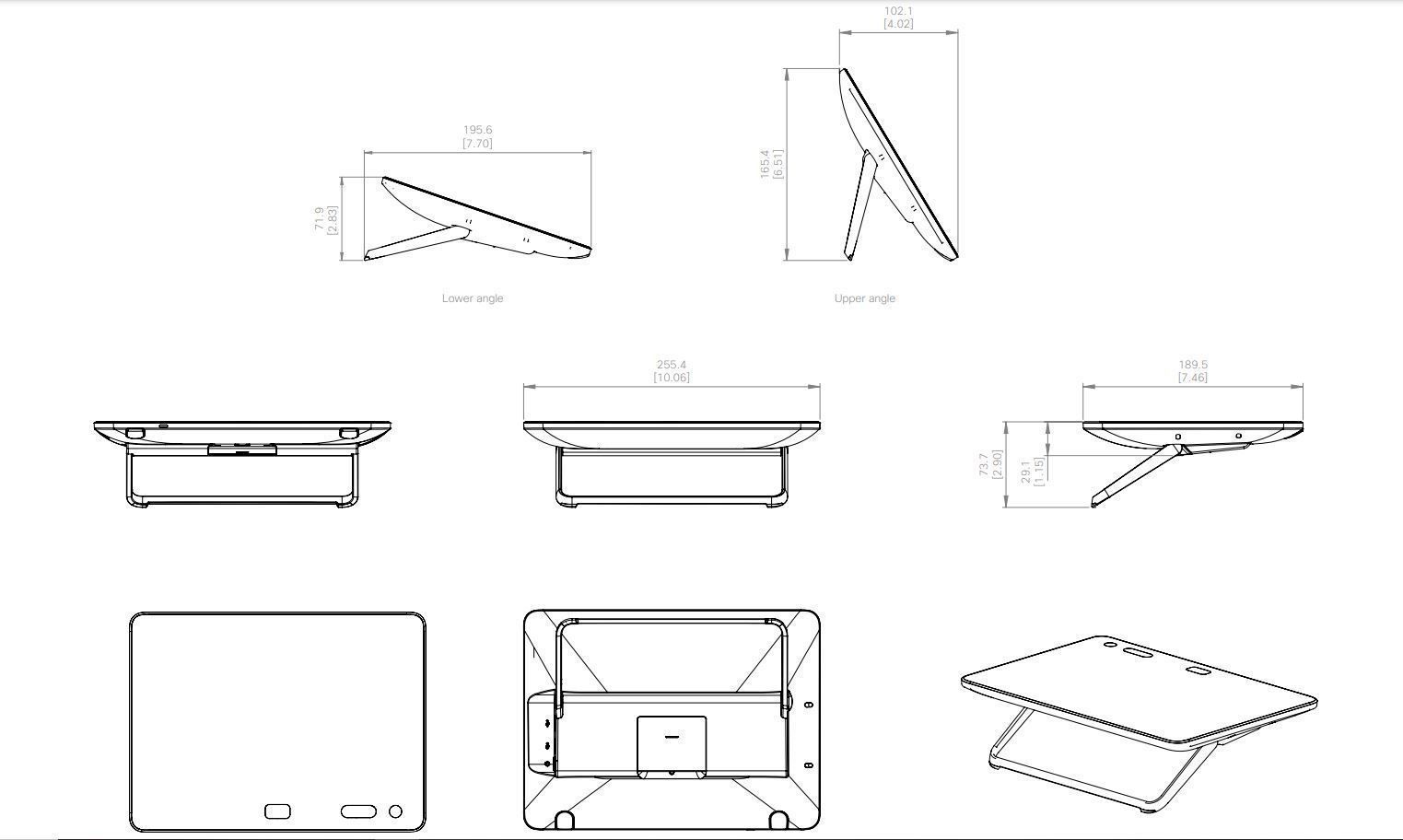 195.6
[7.70]

71.9
[2.83]

Lower angle

102.1
[4.02]

165.4
[6.51]

Upper angle

255.4
[10.06]

189.5
[7.46]

73.7
[2.90]

29.1
[1.15]