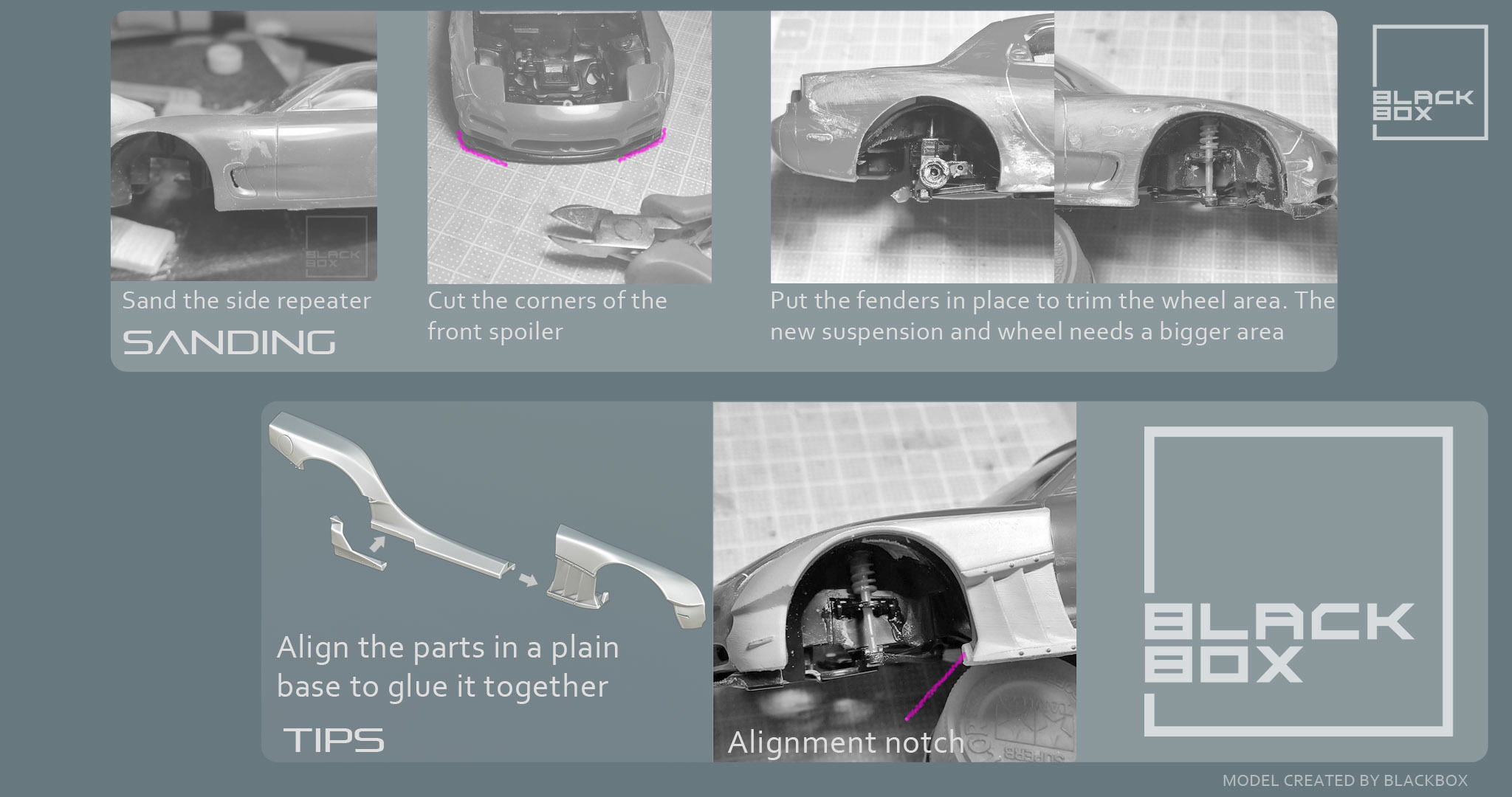 BLACK BOX

BLACK BOX

Sand the side repeater

SANDING

Cut the corners of the front spoiler

Put the fenders in place to trim the wheel area. The new suspension and wheel needs a bigger area

Align the parts in a plain base to glue it together

TIPS

Alignment notch

BLACK BOX

MODEL CREATED BY BLACKBOX