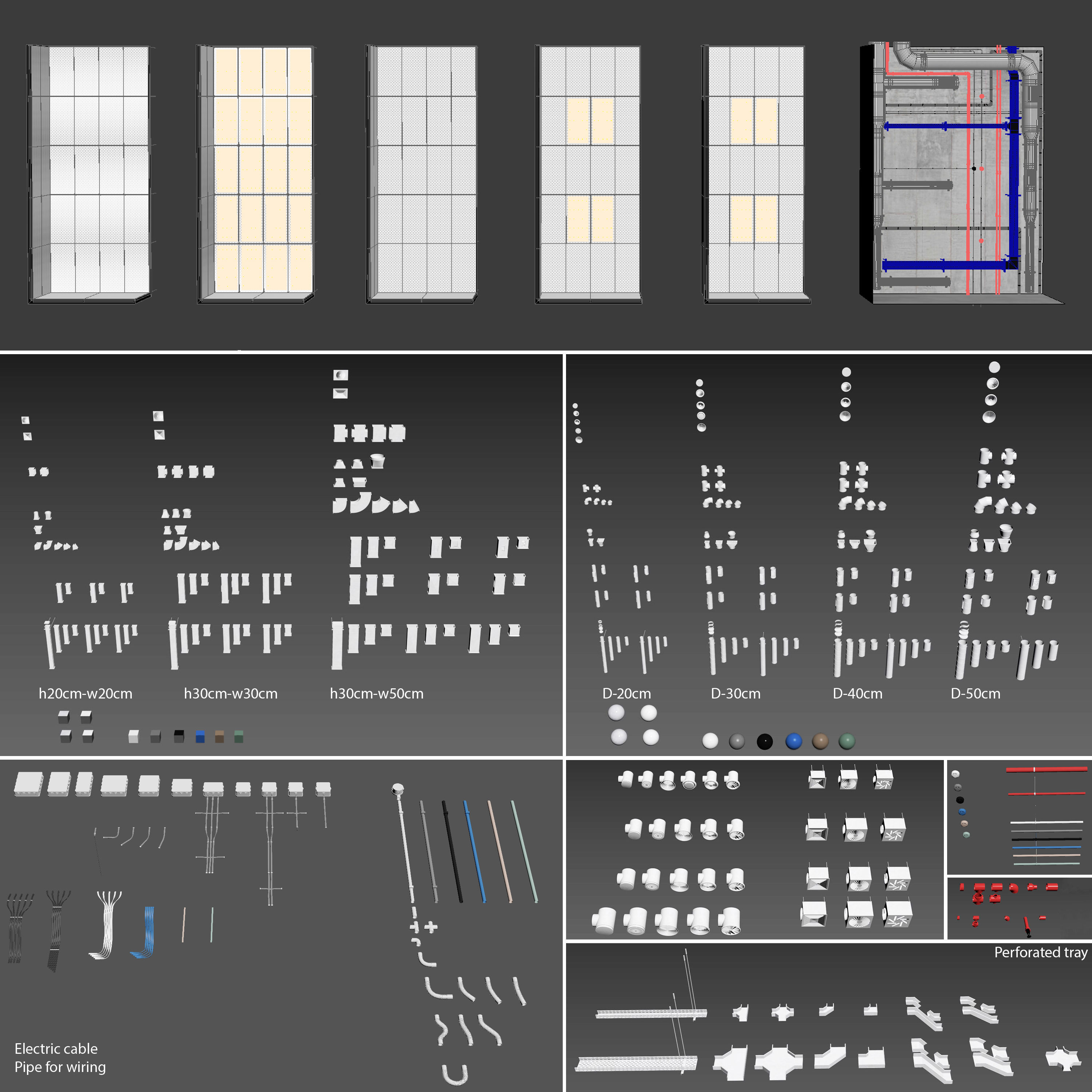 h20cm-w20cm
h30cm-w30cm
h30cm-w50cm
D-20cm
D-30cm
D-40cm
D-50cm
Perforated tray
Electric cable
Pipe for wiring