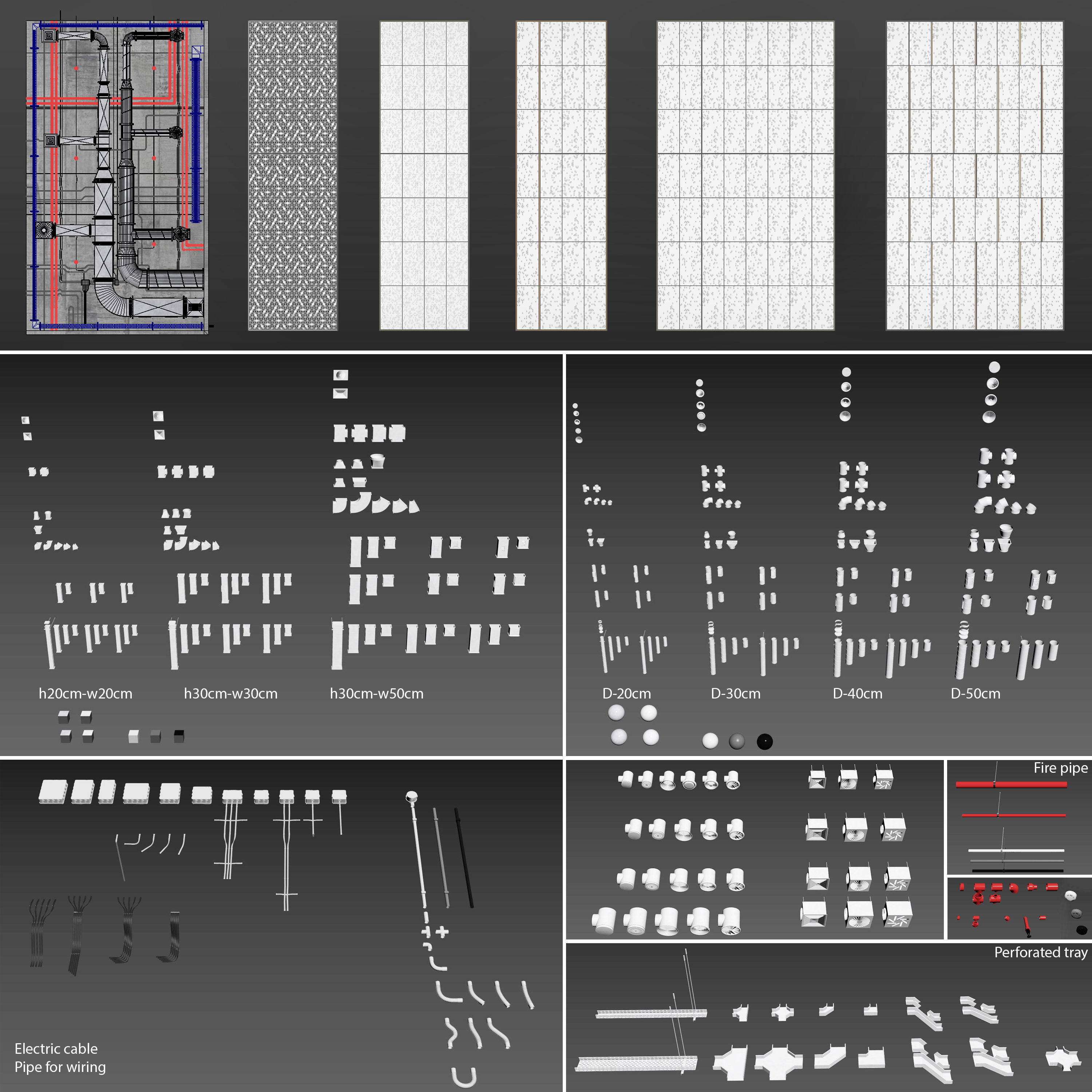 h20cm-w20cm
h30cm-w30cm
h30cm-w50cm

D-20cm
D-30cm
D-40cm
D-50cm

Fire pipe

Perforated tray

Electric cable
Pipe for wiring