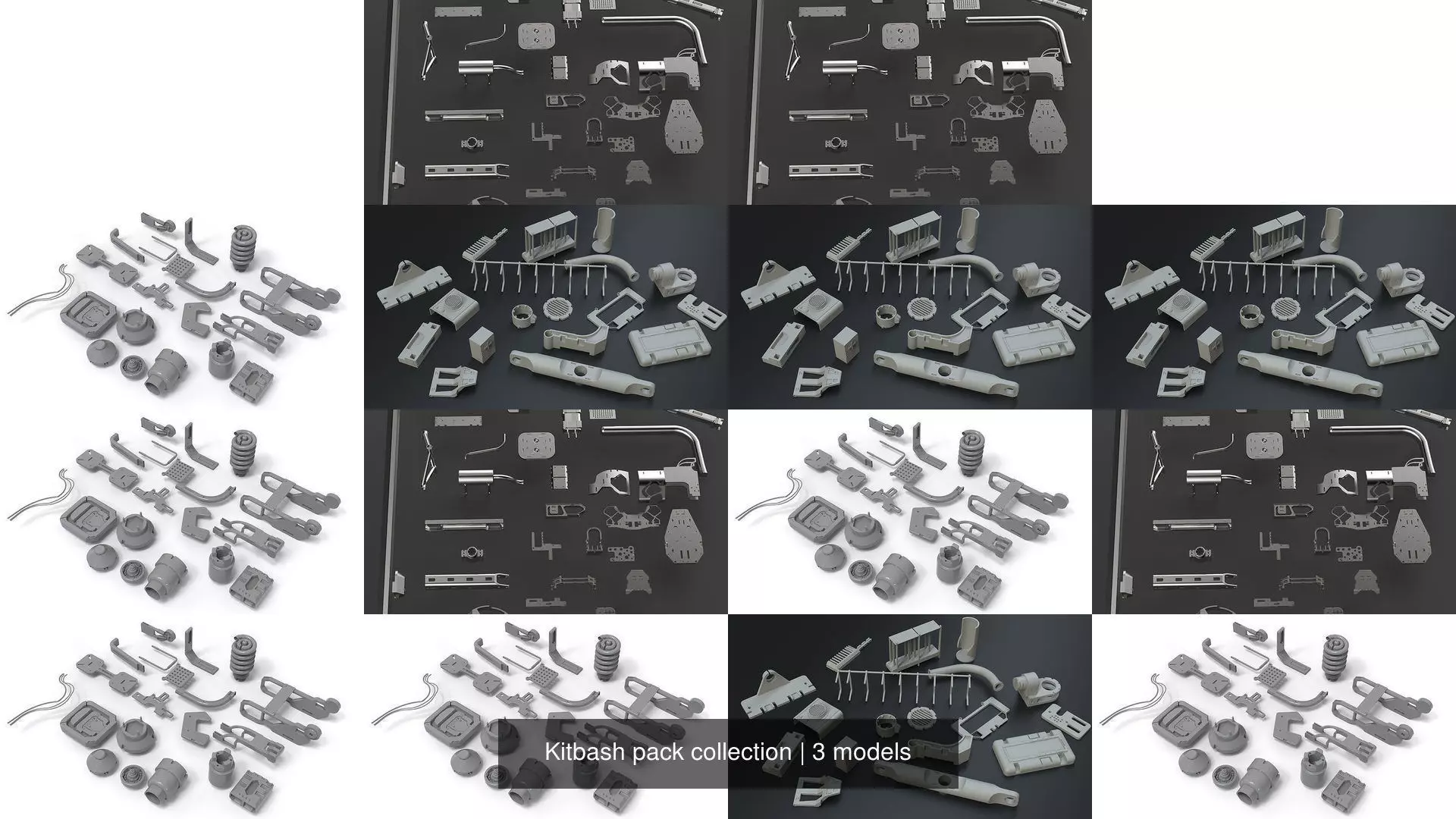 Kitbash pack collection | 3 models