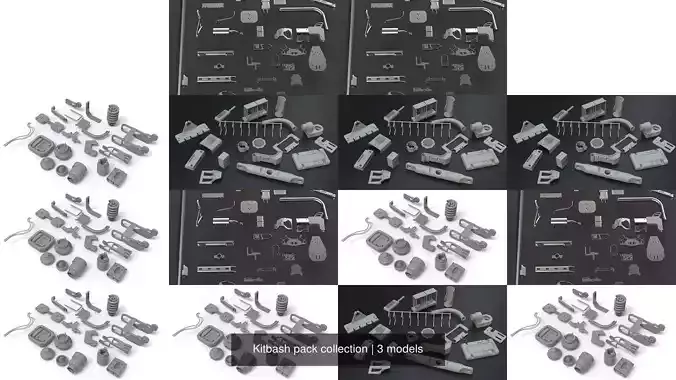 Kitbash pack collection | 3 models