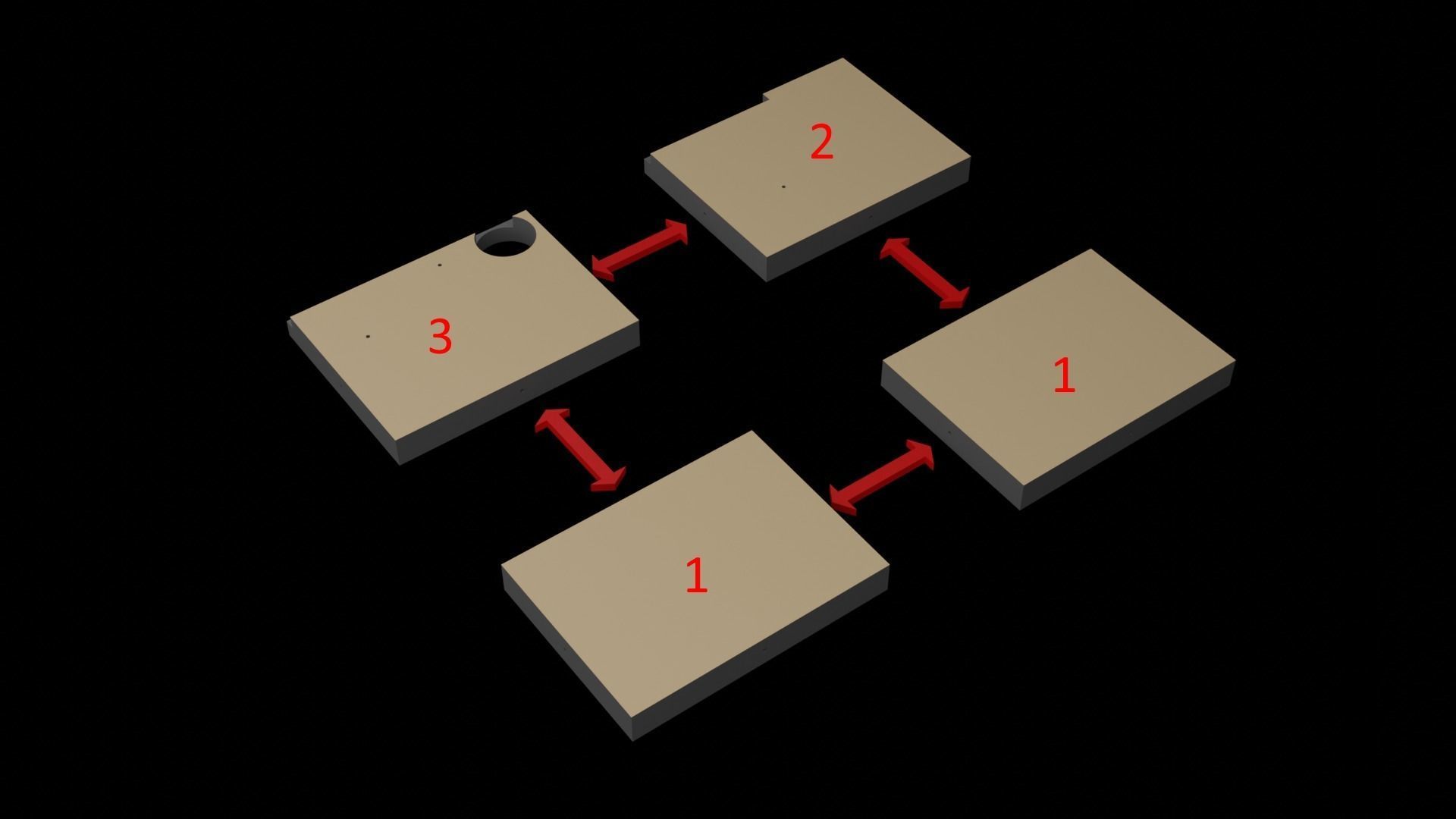 2

3

1

1