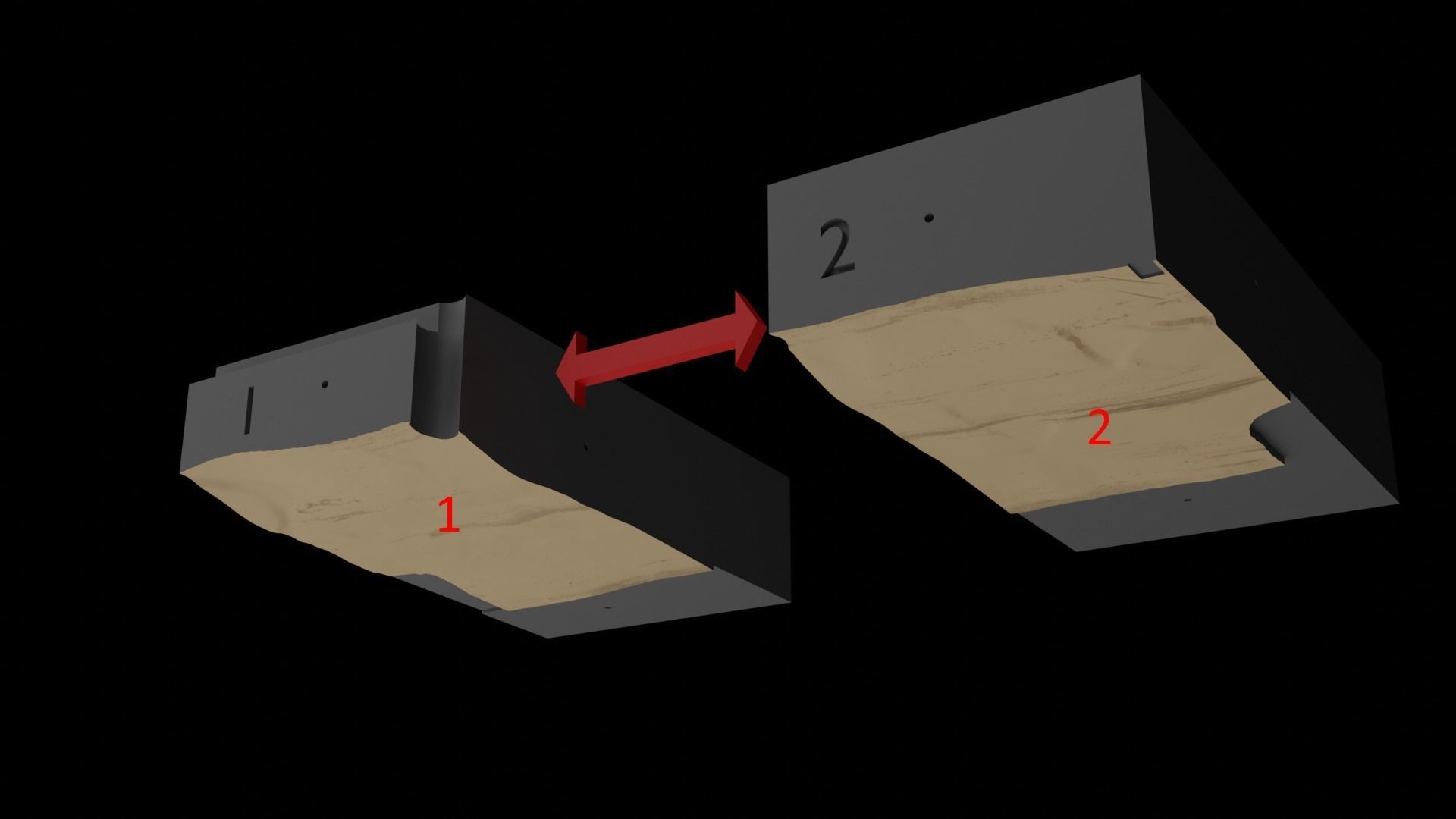 1
1
2
2