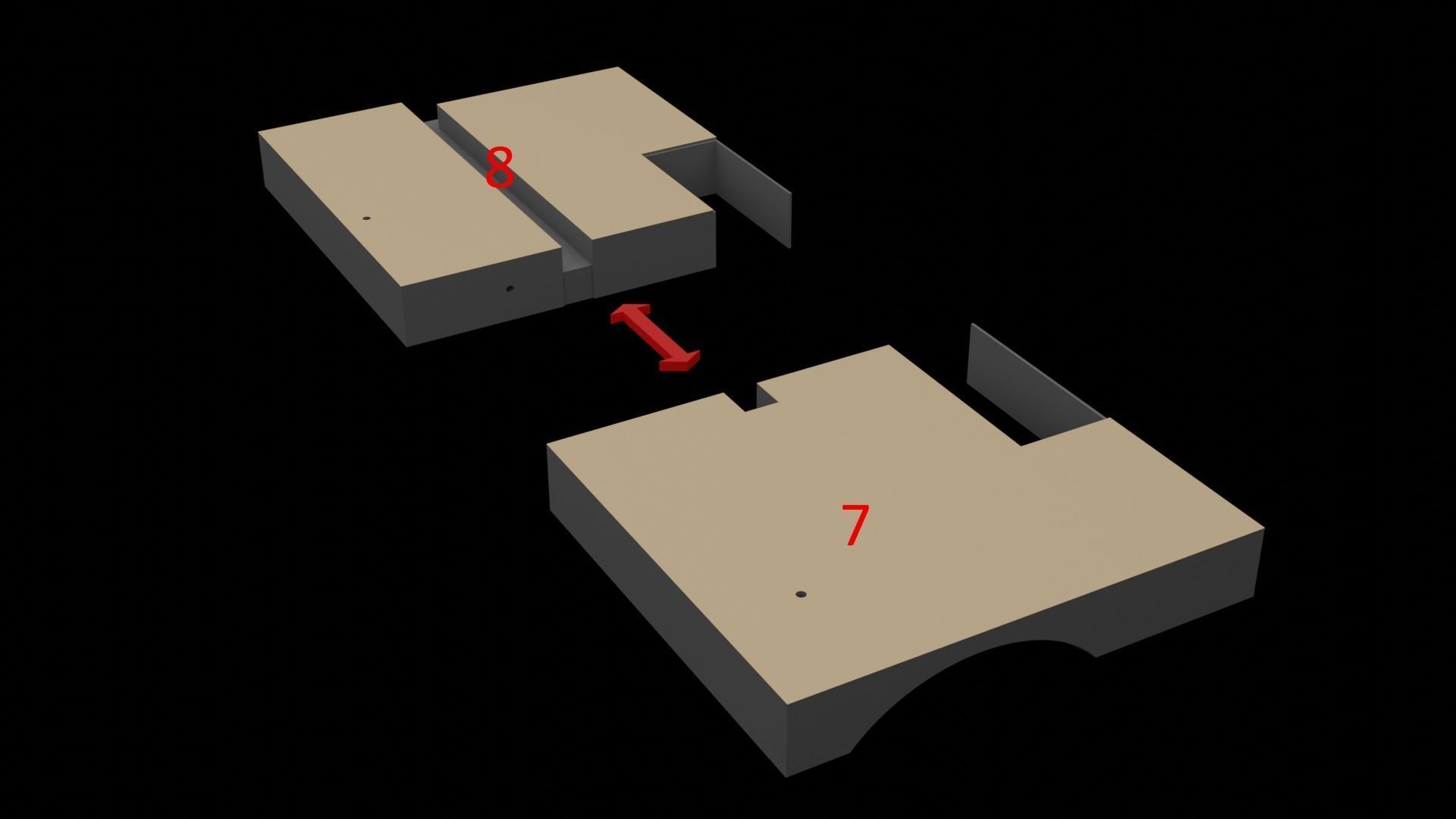 8

7