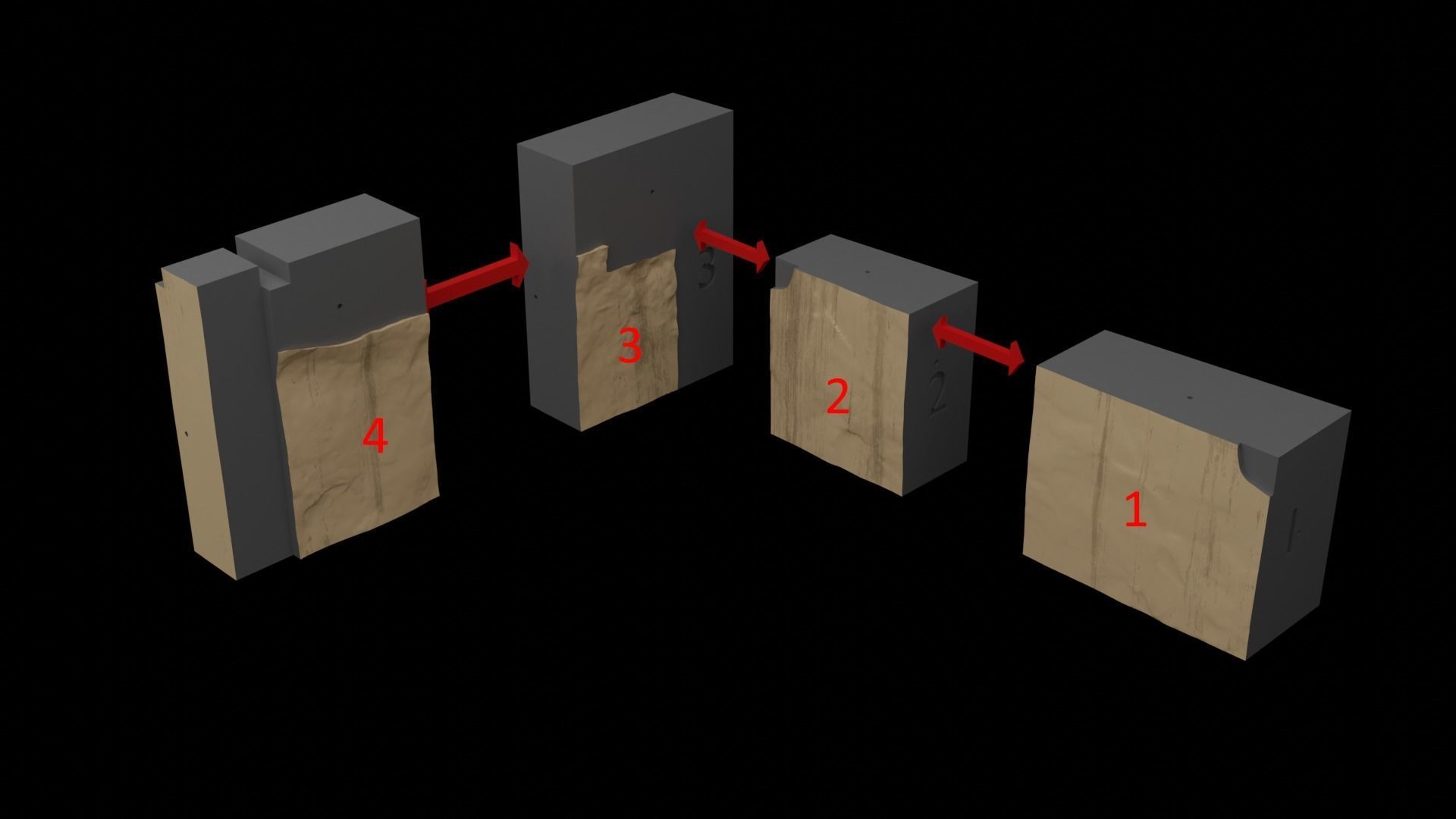 4
3
3
2
2
1
1